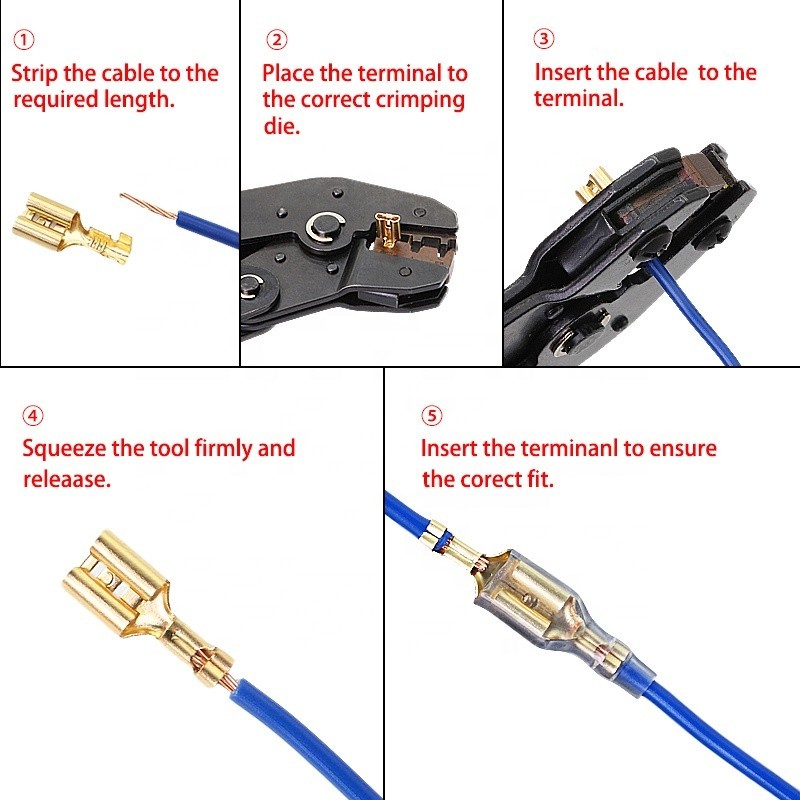 ①
Strip the cable to the required length.

②
Place the terminal to the correct crimping die.

③
Insert the cable to the terminal.

④
Squeeze the tool firmly and releaase.

⑤
Insert the terminanl to ensure the corect fit.