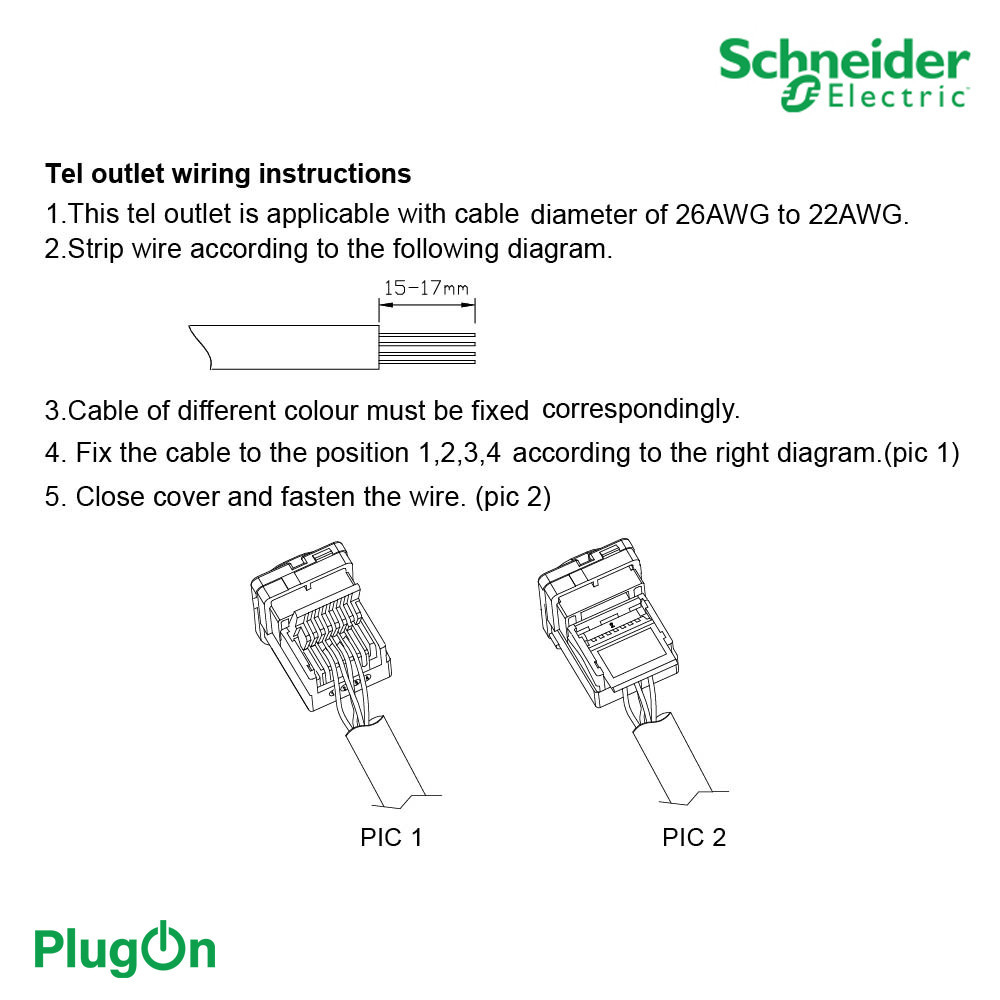 Schneider Electric

Tel outlet wiring instructions
1.This tel outlet is applicable with cable diameter of 26AWG to 22AWG.
2.Strip wire according to the following diagram.

15-17mm

3.Cable of different colour must be fixed correspondingly.
4. Fix the cable to the position 1,2,3,4 according to the right diagram.(pic 1)
5. Close cover and fasten the wire. (pic 2)

PIC 1

PIC 2

PlugOn