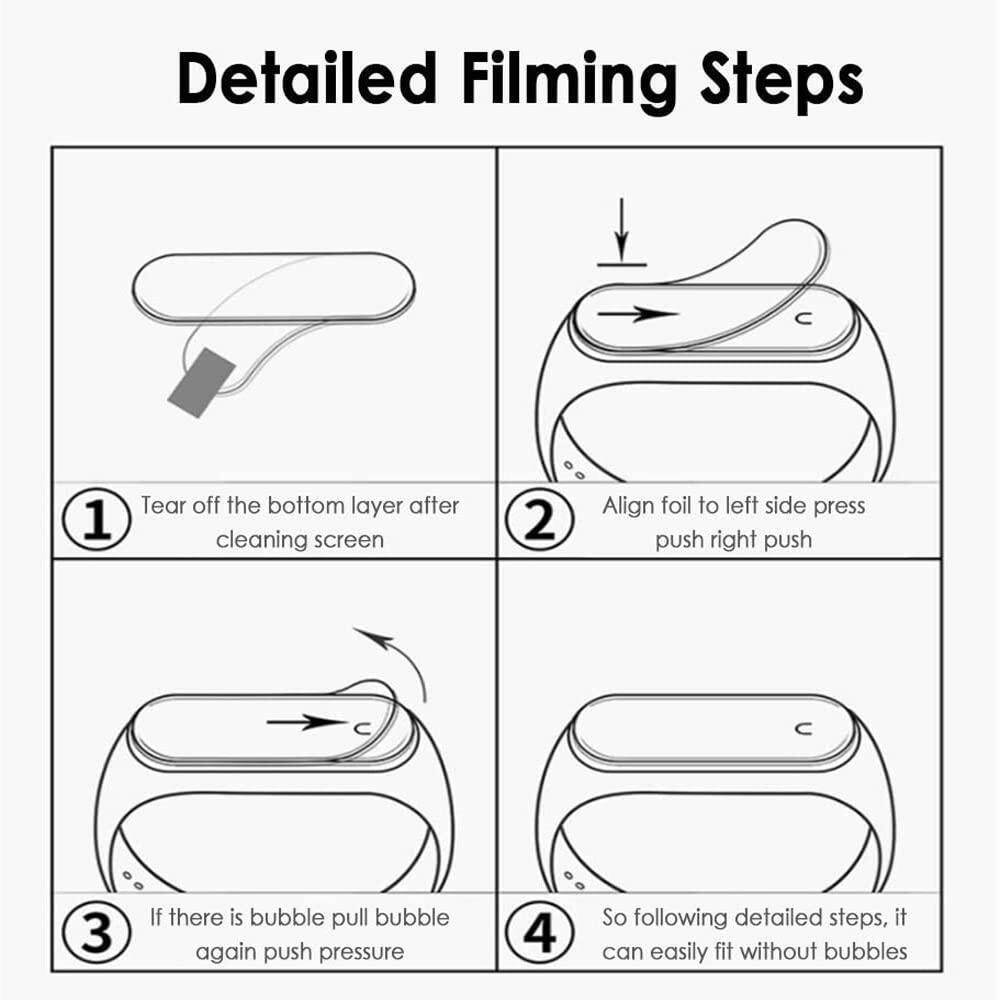 Detailed Filming Steps

1 Tear off the bottom layer after cleaning screen

2 Align foil to left side press push right push

3 If there is bubble pull bubble again push pressure

4 So following detailed steps, it can easily fit without bubbles