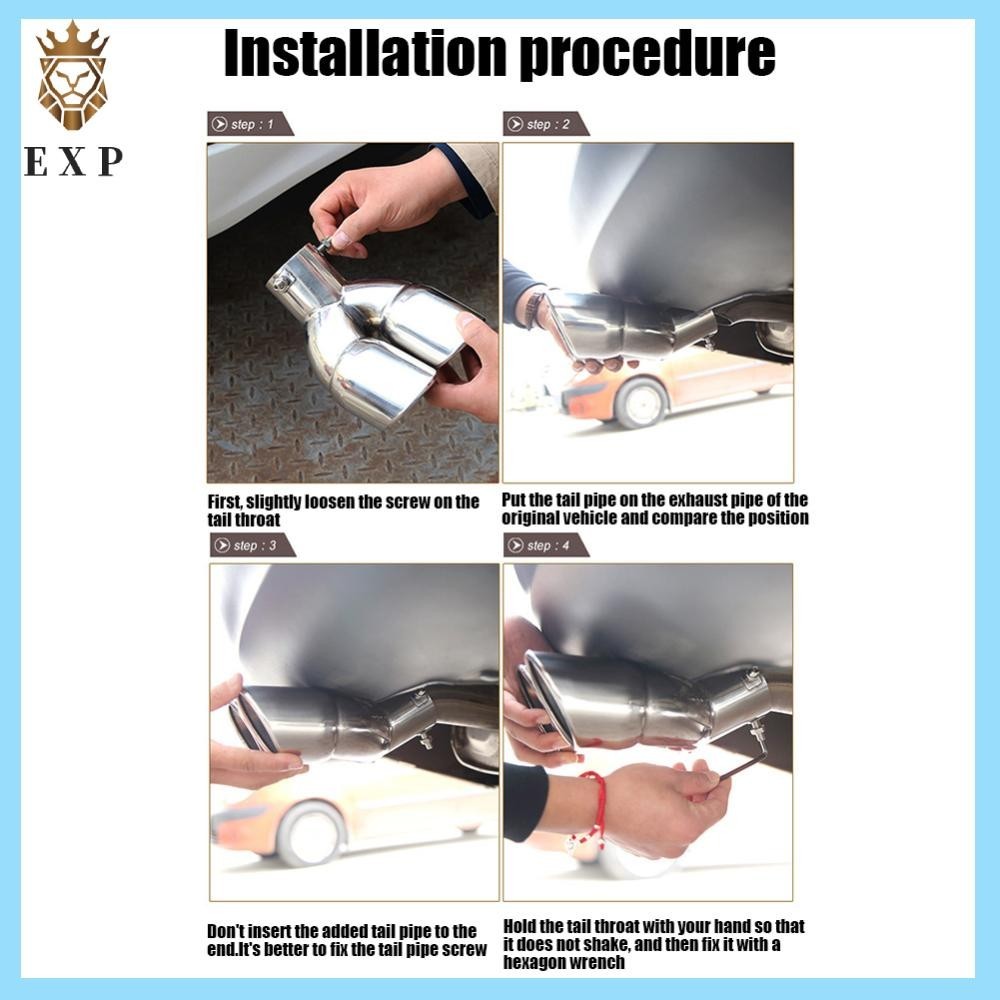 EXP

Installation procedure

step : 1

First, slightly loosen the screw on the tail throat

step : 2

Put the tail pipe on the exhaust pipe of the original vehicle and compare the position

step : 3

Don't insert the added tail pipe to the end.It's better to fix the tail pipe screw

step : 4

Hold the tail throat with your hand so that it does not shake, and then fix it with a hexagon wrench