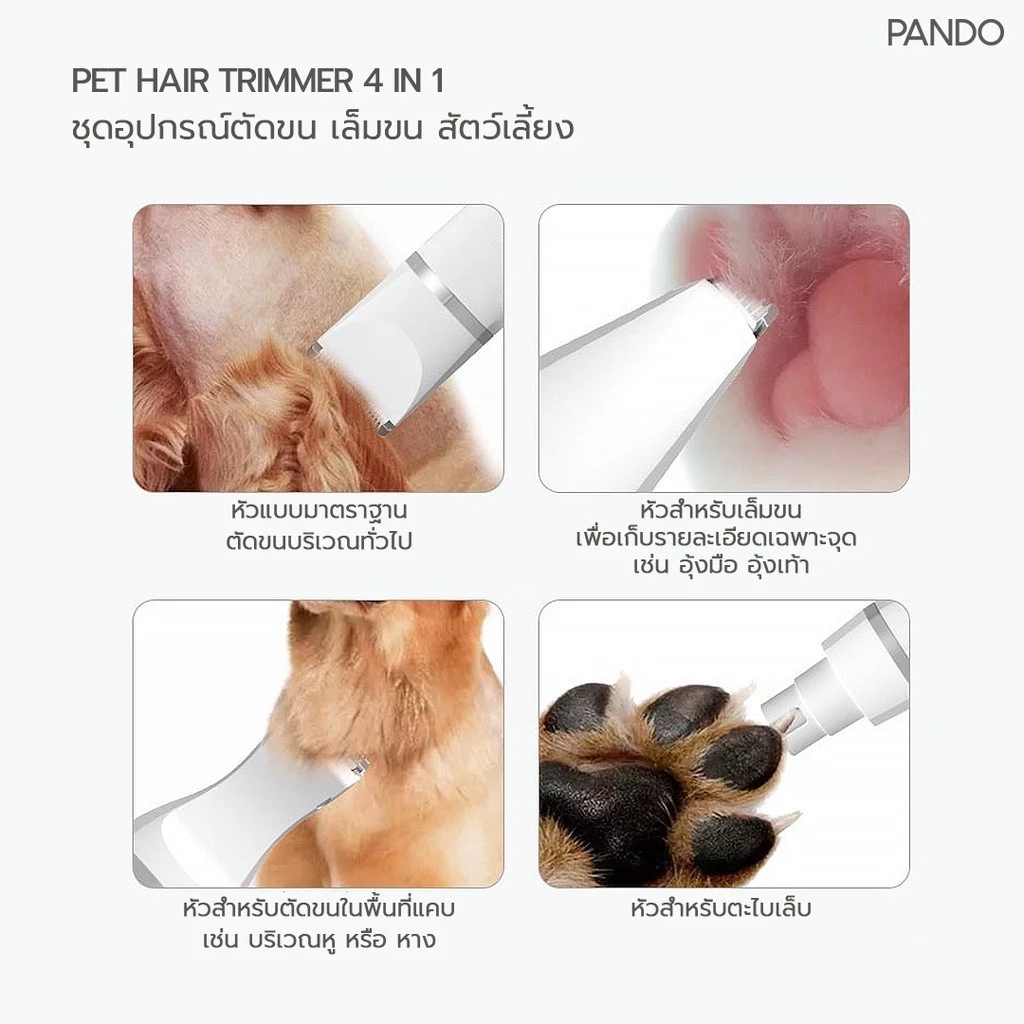 PANDO

PET HAIR TRIMMER 4 IN 1
ชุดอุปกรณ์ตัดขน เล็มขน สัตว์เลี้ยง

หัวแบบมาตราฐาน
ตัดขนบริเวณทั่วไป

หัวสำหรับเล็มขน
เพื่อเก็บรายละเอียดเฉพาะจุด
เช่น อุ้งมือ อุ้งเท้า

หัวสำหรับตัดขนในพื้นที่แคบ
เช่น บริเวณหู หรือ หาง

หัวสำหรับตะไบเล็บ