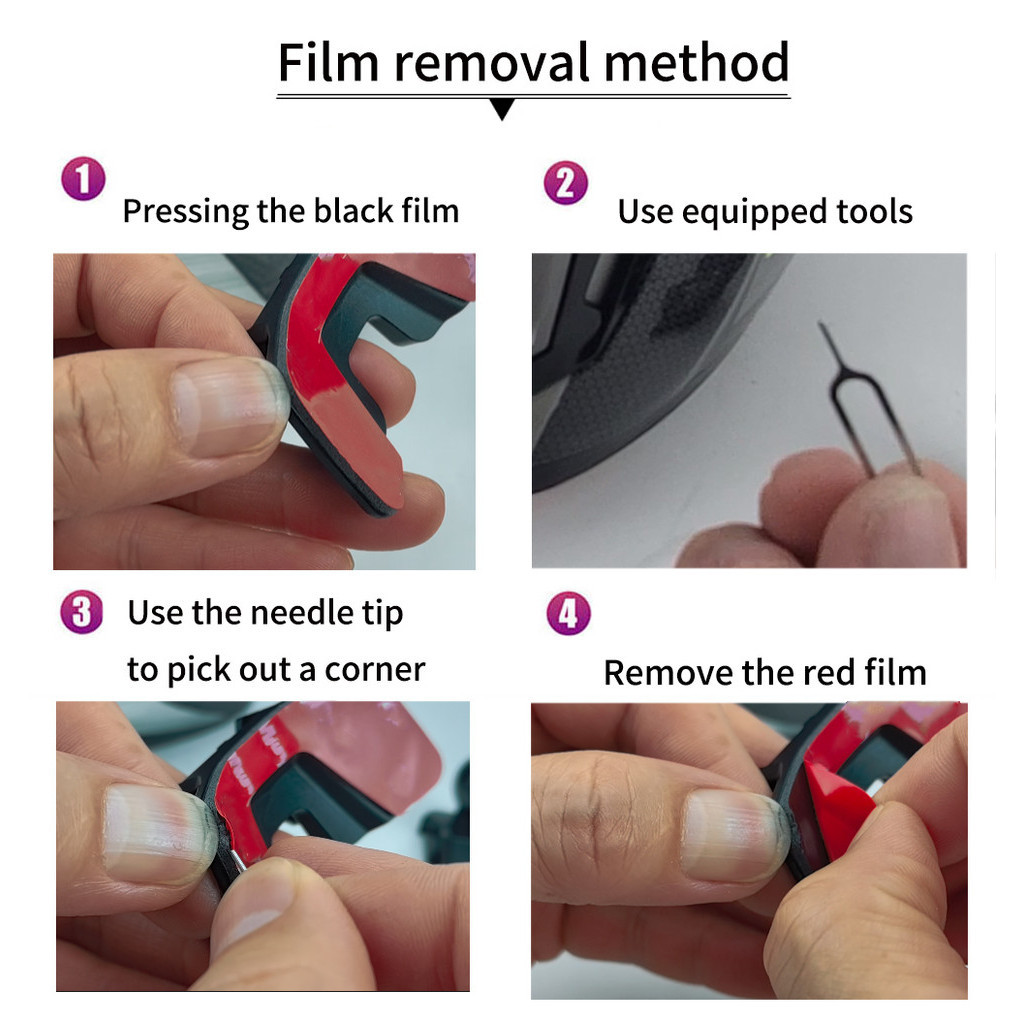 Film removal method

1 Pressing the black film

2 Use equipped tools

3 Use the needle tip to pick out a corner

4 Remove the red film