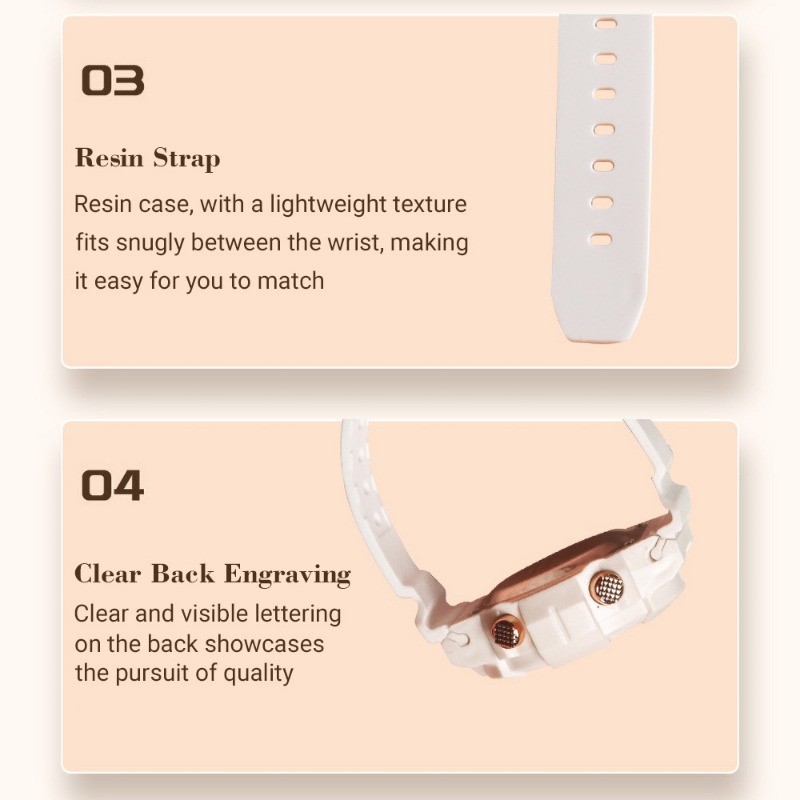 03

Resin Strap

Resin case, with a lightweight texture fits snugly between the wrist, making it easy for you to match

04

Clear Back Engraving

Clear and visible lettering on the back showcases the pursuit of quality