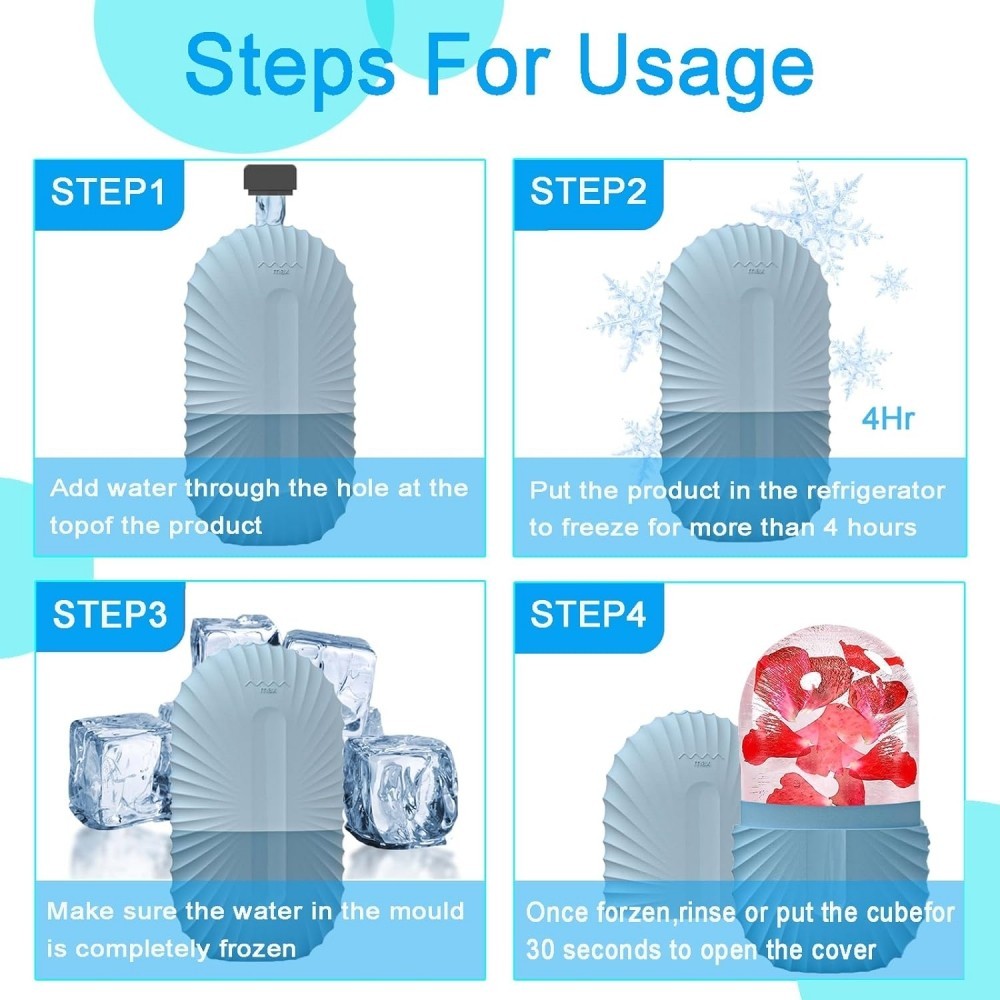 Steps For Usage

STEP1

max

Add water through the hole at the topof the product

STEP2

max

4Hr

Put the product in the refrigerator to freeze for more than 4 hours

STEP3

max

Make sure the water in the mould is completely frozen

STEP4

max

Once forzen,rinse or put the cubefor 30 seconds to open the cover