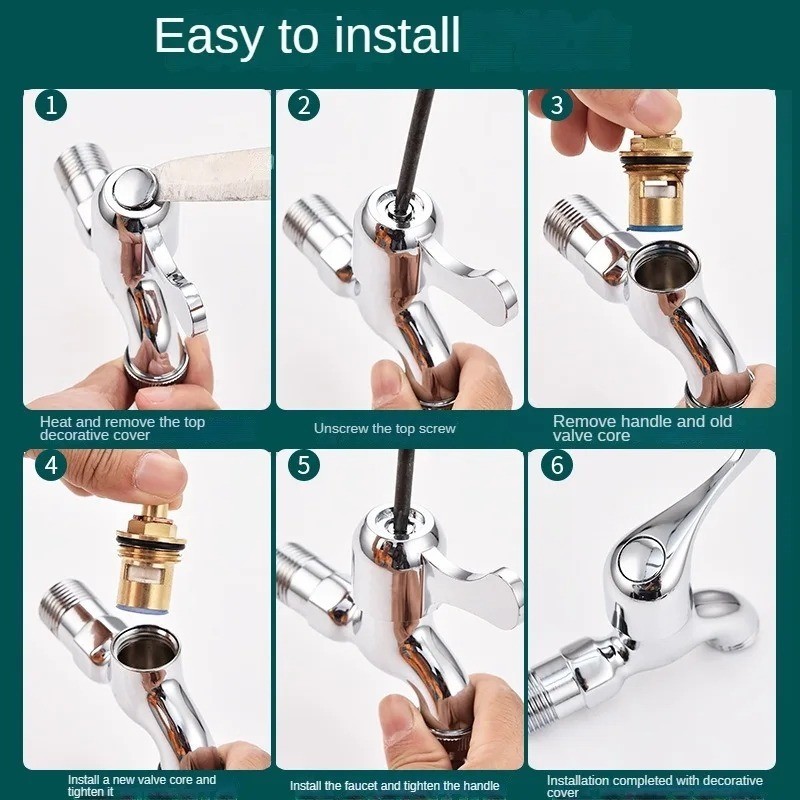 Easy to install

1

Heat and remove the top decorative cover

2

Unscrew the top screw

3

Remove handle and old valve core

4

Install a new valve core and tighten it

5

Install the faucet and tighten the handle

6

Installation completed with decorative cover