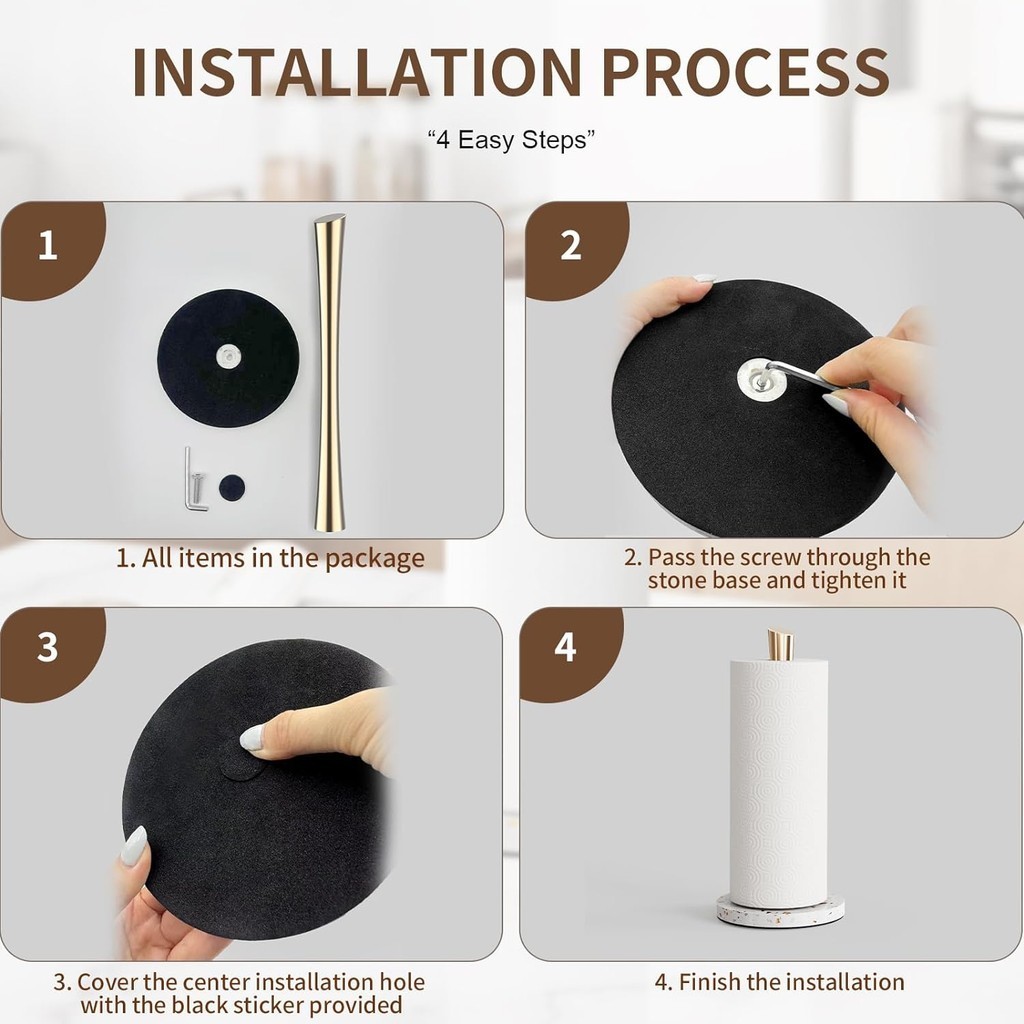 INSTALLATION PROCESS

“4 Easy Steps”

1

1. All items in the package

2

2. Pass the screw through the stone base and tighten it

3

3. Cover the center installation hole with the black sticker provided

4

4. Finish the installation