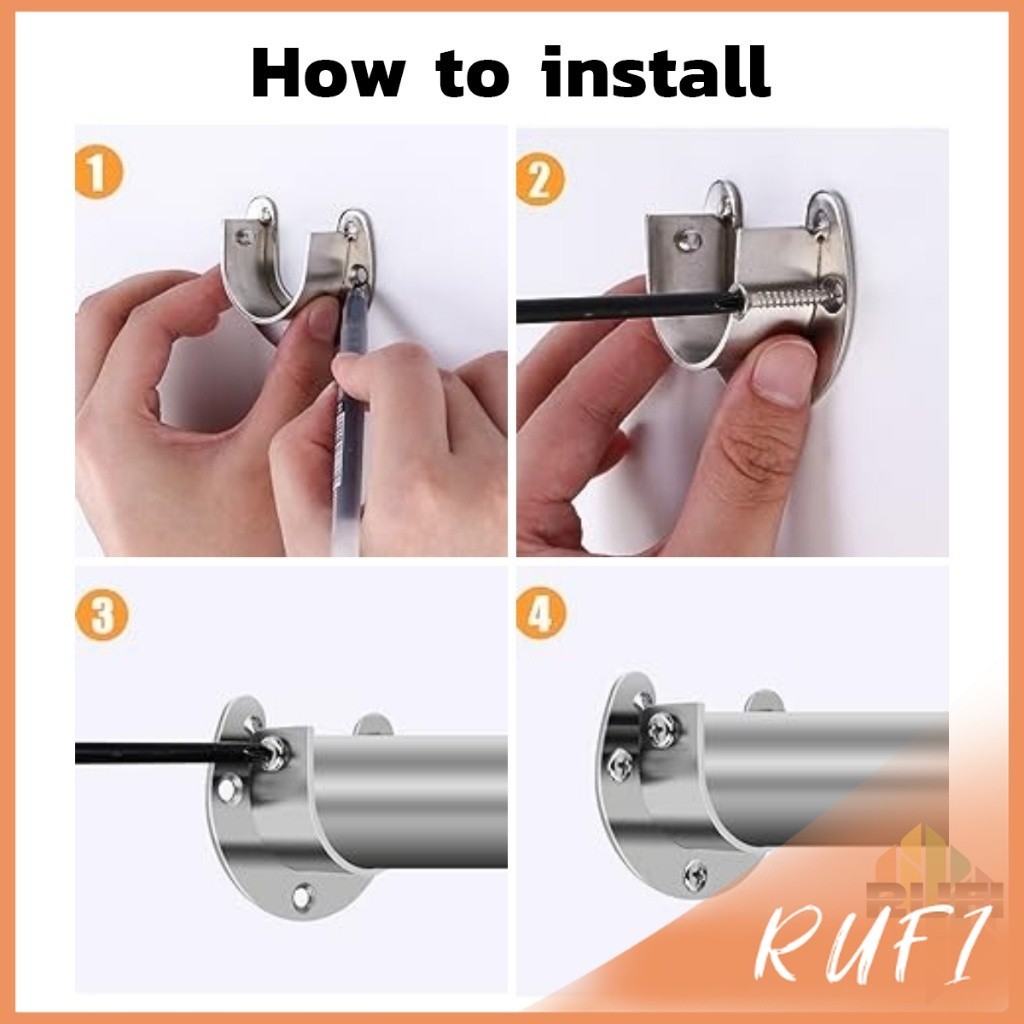 How to install

1

2

3

4

RUFI