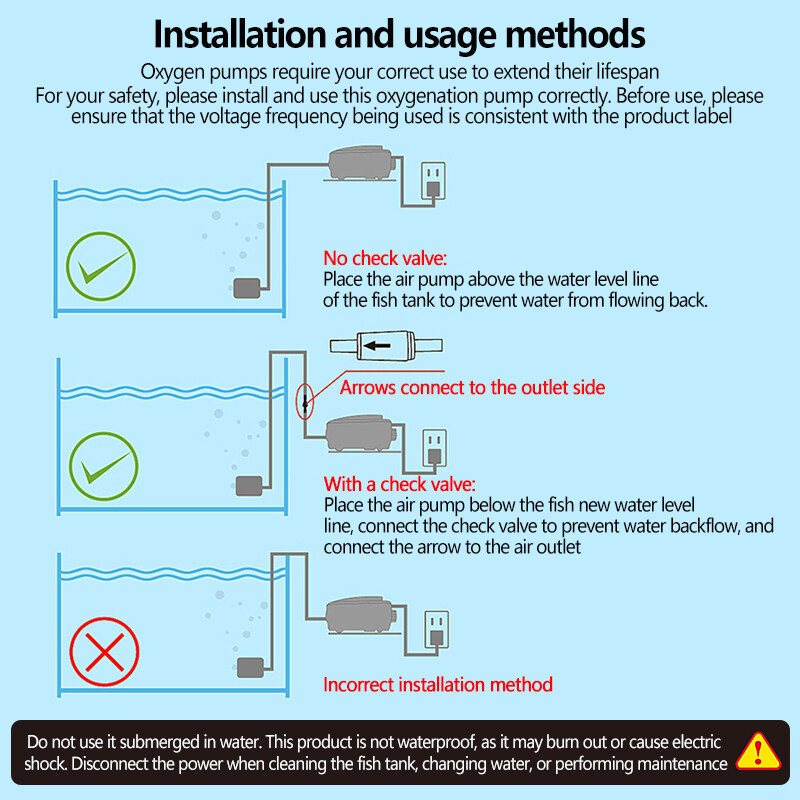 Installation and usage methods

Oxygen pumps require your correct use to extend their lifespan
For your safety, please install and use this oxygenation pump correctly. Before use, please ensure that the voltage frequency being used is consistent with the product label

No check valve:
Place the air pump above the water level line of the fish tank to prevent water from flowing back.

Arrows connect to the outlet side

With a check valve:
Place the air pump below the fish new water level line, connect the check valve to prevent water backflow, and connect the arrow to the air outlet

Incorrect installation method

Do not use it submerged in water. This product is not waterproof, as it may burn out or cause electric shock. Disconnect the power when cleaning the fish tank, changing water, or performing maintenance