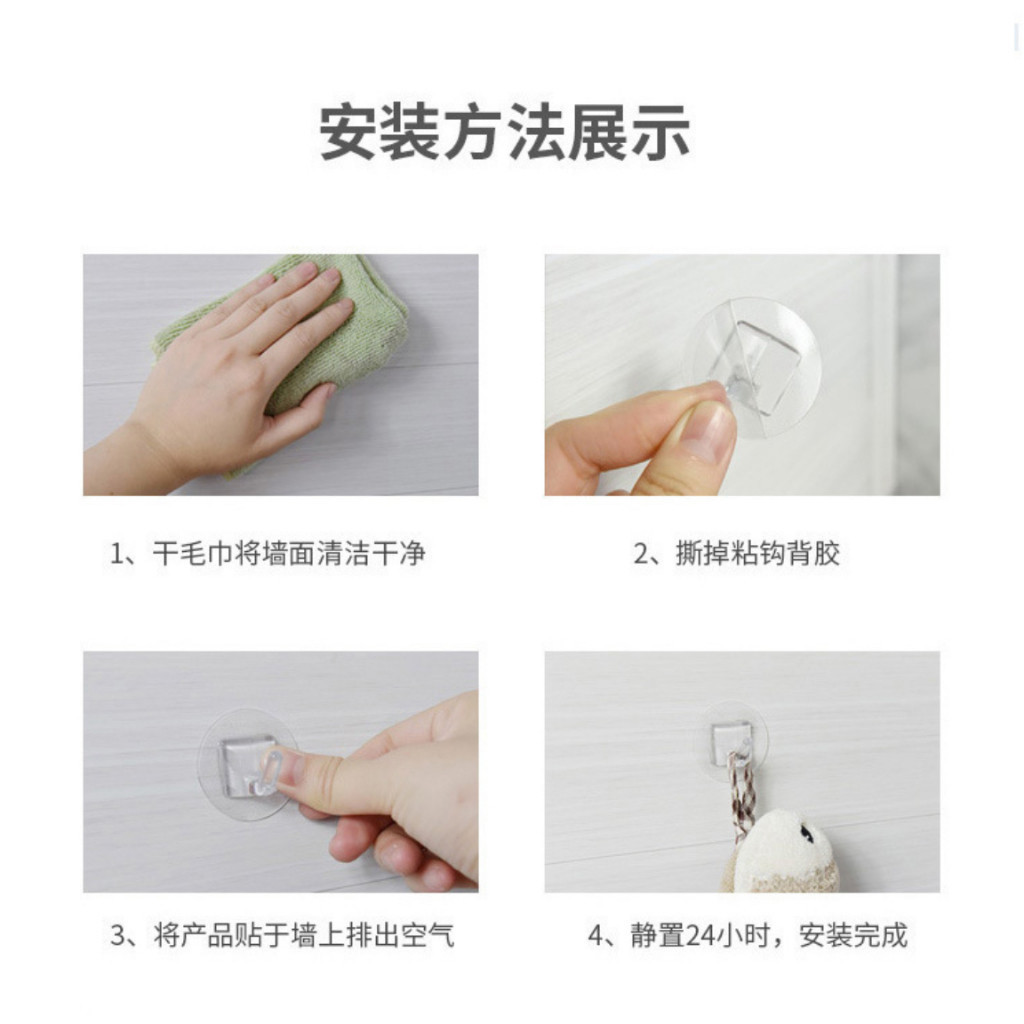 安装方法展示

1、干毛巾将墙面清洁干净

2、撕掉粘钩背胶

3、将产品贴于墙上排出空气

4、静置24小时，安装完成