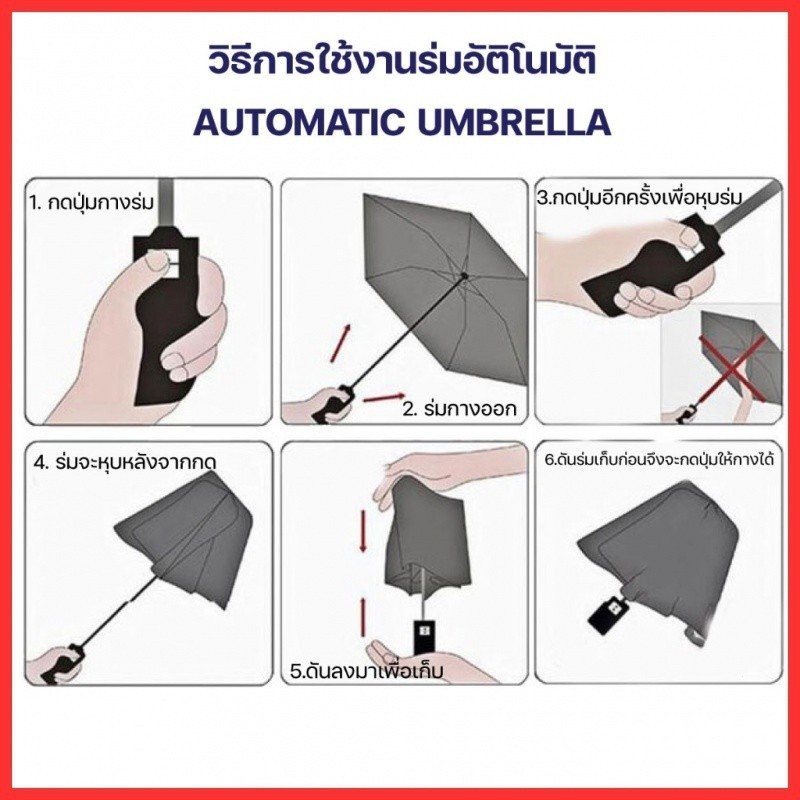 วิธีการใช้งานร่มอัตโนมัติ
AUTOMATIC UMBRELLA

1. กดปุ่มกางร่ม

2. ร่มกางออก

3.กดปุ่มอีกครั้งเพื่อหุบร่ม

4. ร่มจะหุบหลังจากกด

5.ดันลงมาเพื่อเก็บ

6.ดันร่มเก็บก่อนจึงจะกดปุ่มให้กางได้