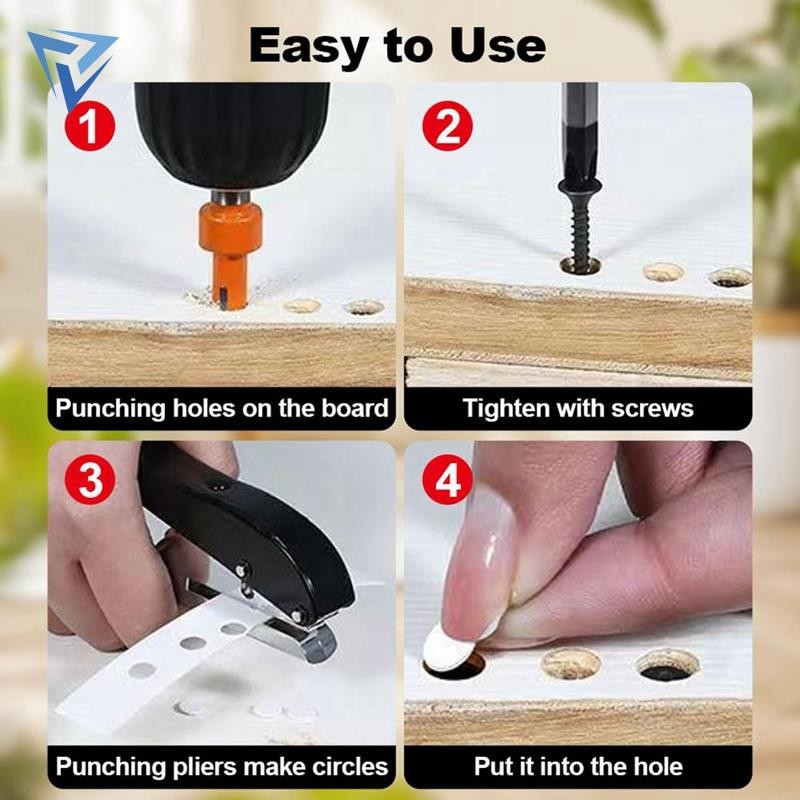 Easy to Use

1

Punching holes on the board

2

Tighten with screws

3

Punching pliers make circles

4

Put it into the hole