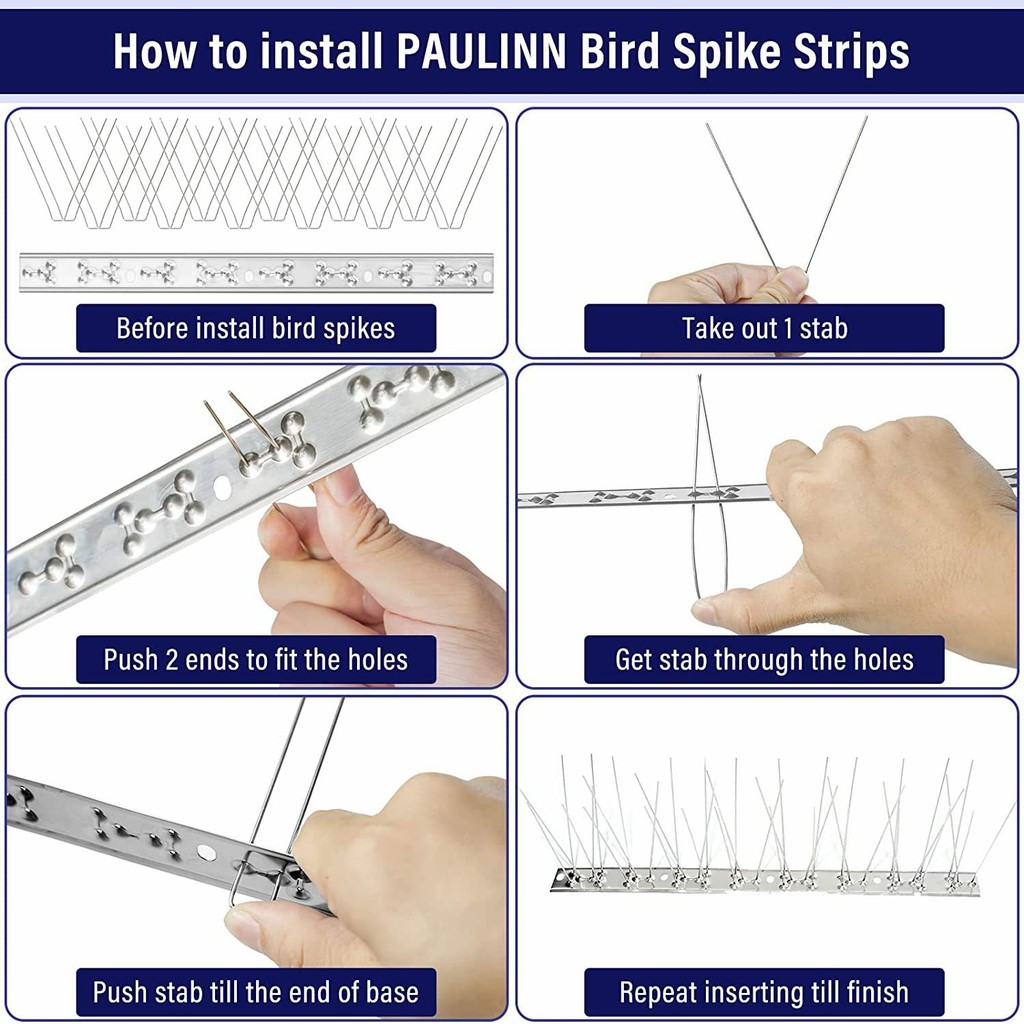 How to install PAULINN Bird Spike Strips

Before install bird spikes

Take out 1 stab

Push 2 ends to fit the holes

Get stab through the holes

Push stab till the end of base

Repeat inserting till finish