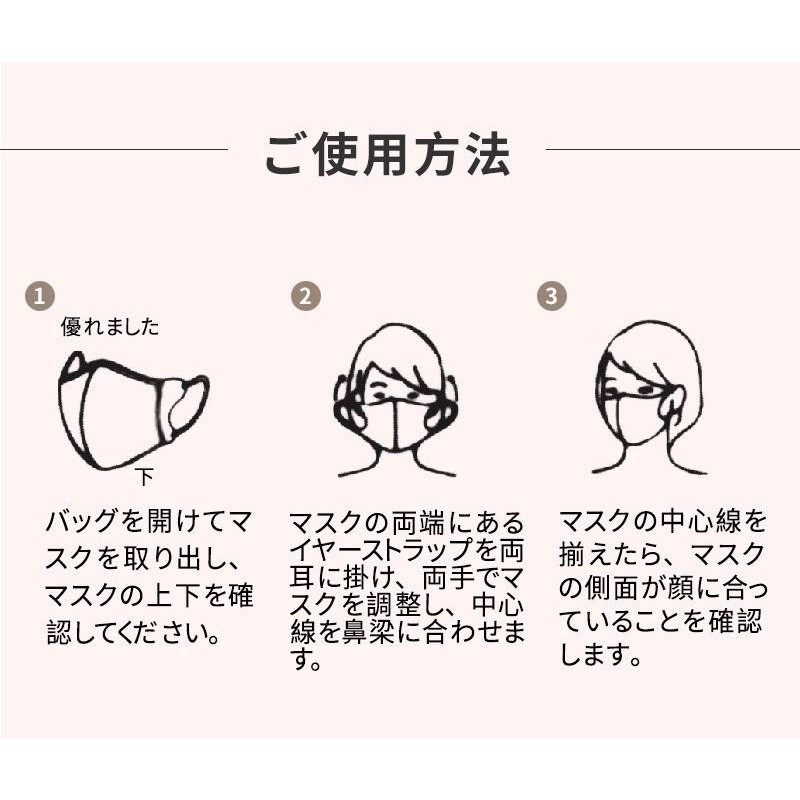 ご使用方法

1

優れました

下

バッグを開けてマスクを取り出し、マスクの上下を確認してください。

2

マスクの両端にあるイヤーストラップを両耳に掛け、両手でマスクを調整し、中心線を鼻梁に合わせます。

3

マスクの中心線を揃えたら、マスクの側面が顔に合っていることを確認します。