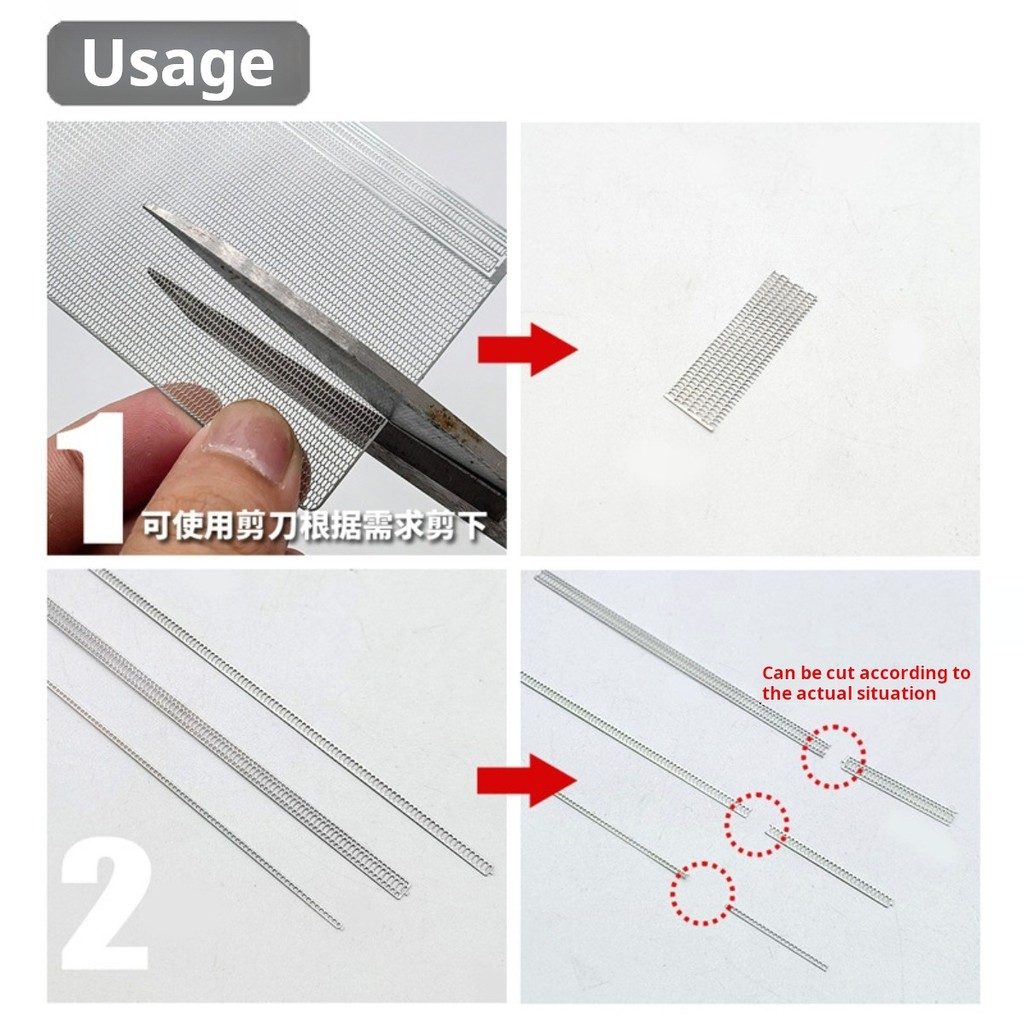 Usage

1 可使用剪刀根据需求剪下

2

Can be cut according to the actual situation