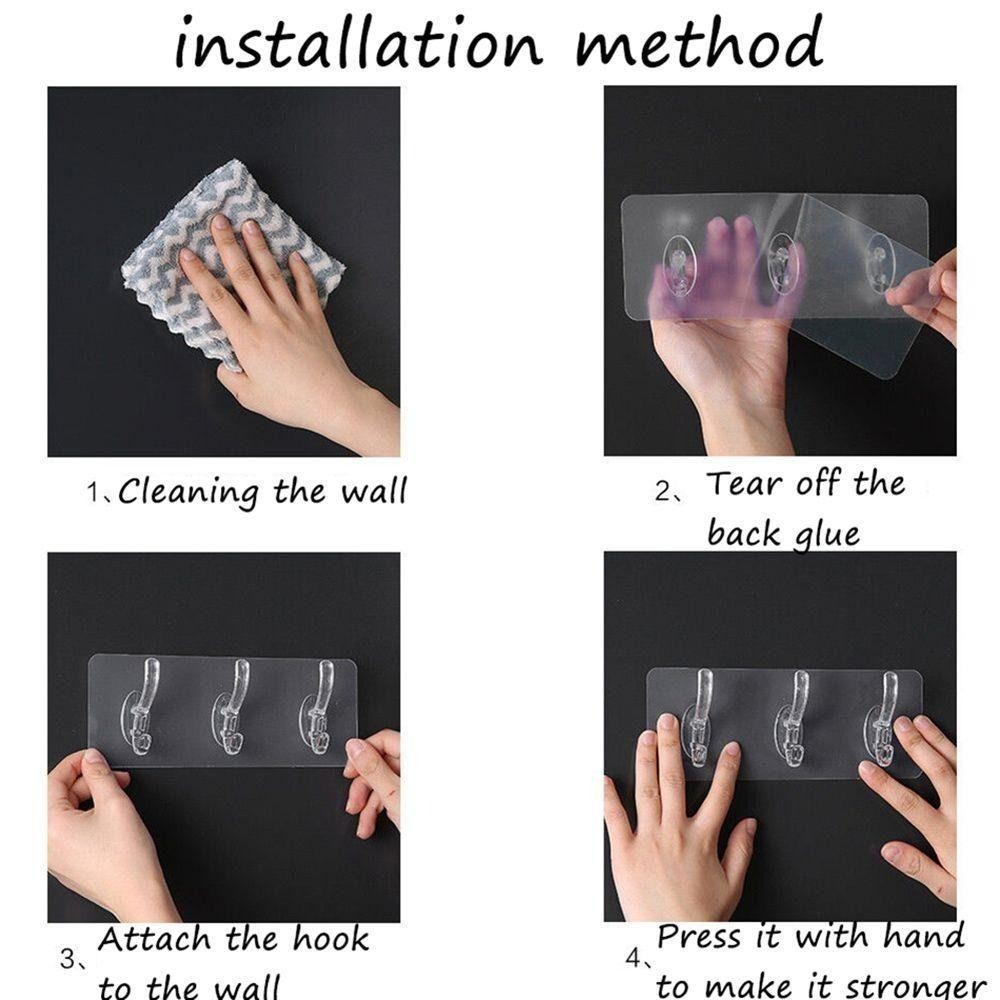 installation method

1、Cleaning the wall

2、Tear off the back glue

3、Attach the hook to the wall

4、Press it with hand to make it stronger