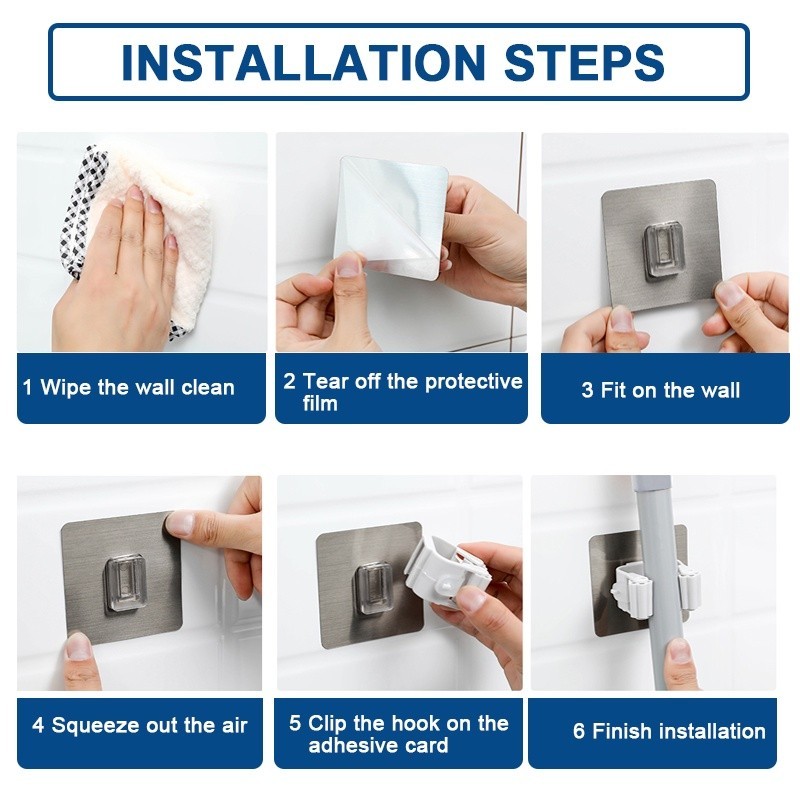 INSTALLATION STEPS

1 Wipe the wall clean

2 Tear off the protective film

3 Fit on the wall

4 Squeeze out the air

5 Clip the hook on the adhesive card

6 Finish installation