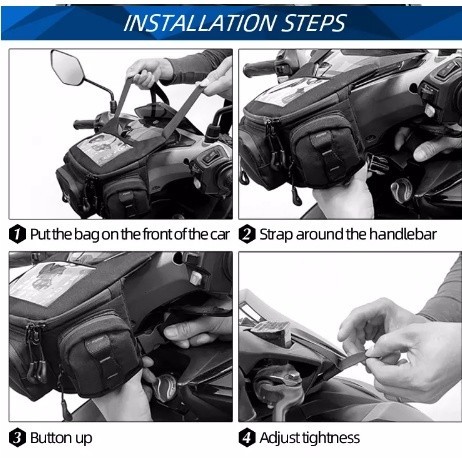 INSTALLATION STEPS

1 Put the bag on the front of the car

2 Strap around the handlebar

3 Button up

4 Adjust tightness