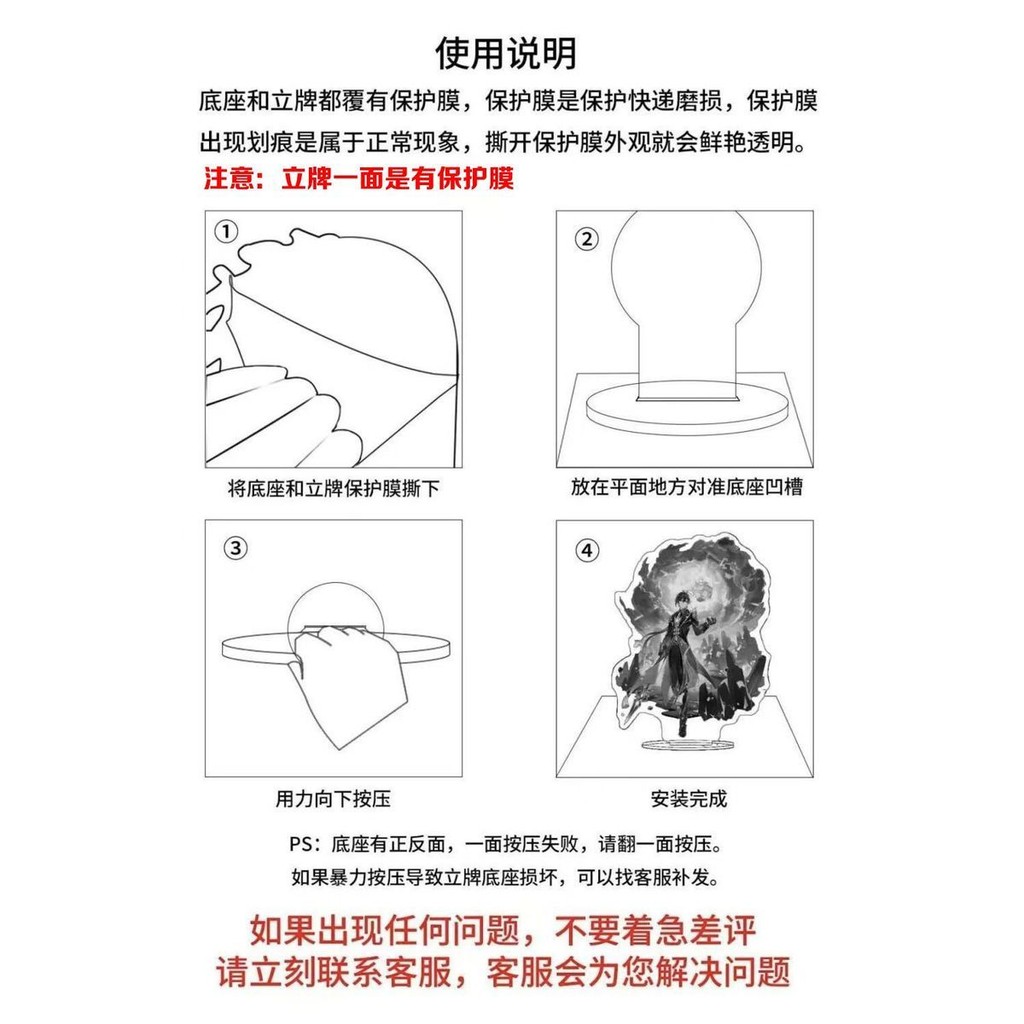 使用说明

底座和立牌都覆有保护膜，保护膜是保护快递磨损，保护膜出现划痕是属于正常现象，撕开保护膜外观就会鲜艳透明。

注意：立牌一面是有保护膜

①

将底座和立牌保护膜撕下

②

放在平面地方对准底座凹槽

③

用力向下按压

④

安装完成

PS：底座有正反面，一面按压失败，请翻一面按压。
如果暴力按压导致立牌底座损坏，可以找客服补发。

如果出现任何问题，不要着急差评
请立刻联系客服，客服会为您解决问题