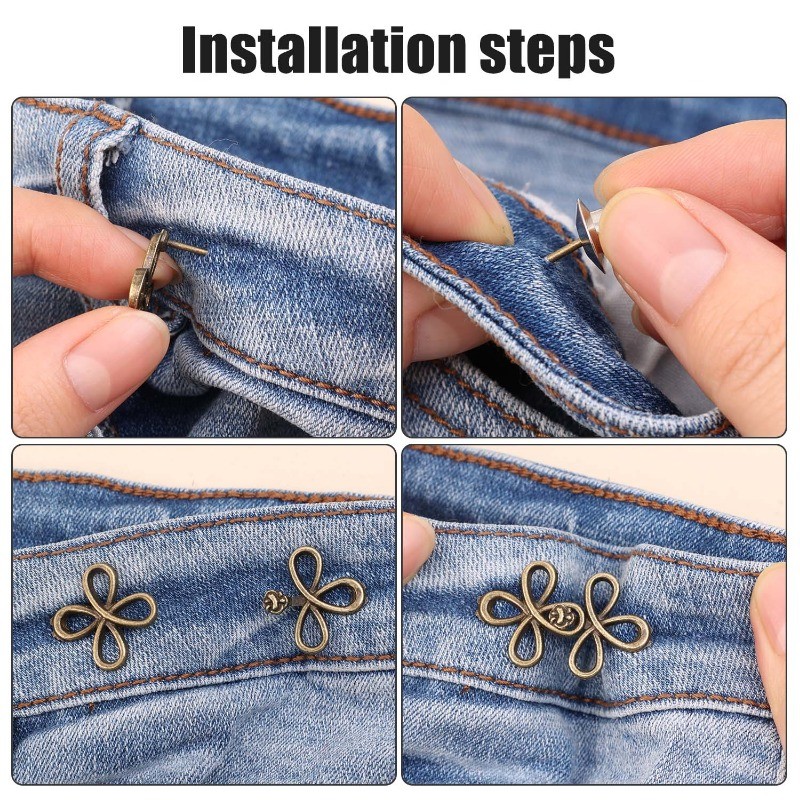 Installation steps