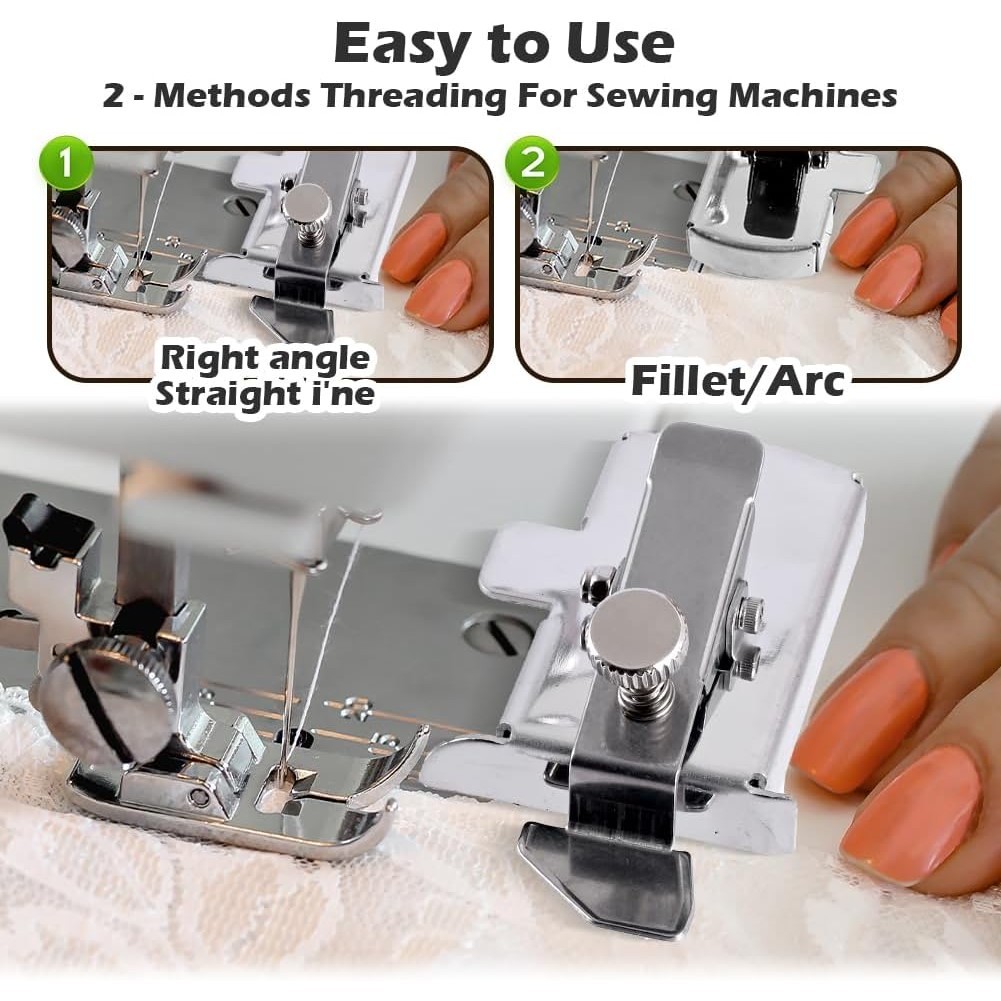 Easy to Use
2 - Methods Threading For Sewing Machines

1
Right angle
Straight i'ne

2
Fillet/Arc