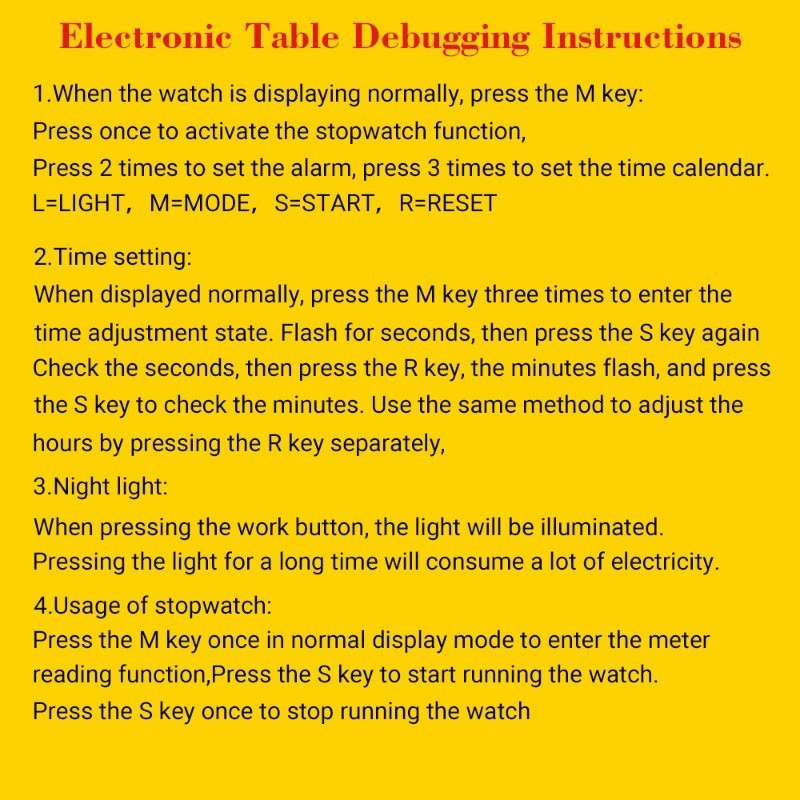 Electronic Table Debugging Instructions

1.When the watch is displaying normally, press the M key:
Press once to activate the stopwatch function,
Press 2 times to set the alarm, press 3 times to set the time calendar.
L=LIGHT， M=MODE， S=START， R=RESET

2.Time setting:
When displayed normally, press the M key three times to enter the time adjustment state. Flash for seconds, then press the S key again Check the seconds, then press the R key, the minutes flash, and press the S key to check the minutes. Use the same method to adjust the hours by pressing the R key separately,

3.Night light:
When pressing the work button, the light will be illuminated.
Pressing the light for a long time will consume a lot of electricity.

4.Usage of stopwatch:
Press the M key once in normal display mode to enter the meter reading function,Press the S key to start running the watch.
Press the S key once to stop running the watch