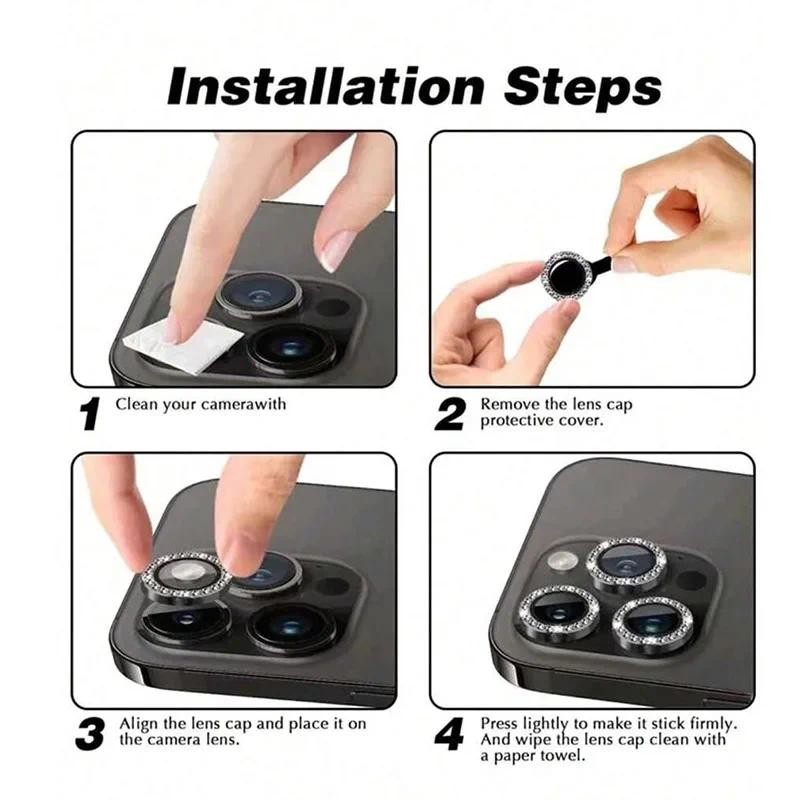 Installation Steps

1 Clean your camerawith

2 Remove the lens cap protective cover.

3 Align the lens cap and place it on the camera lens.

4 Press lightly to make it stick firmly. And wipe the lens cap clean with a paper towel.