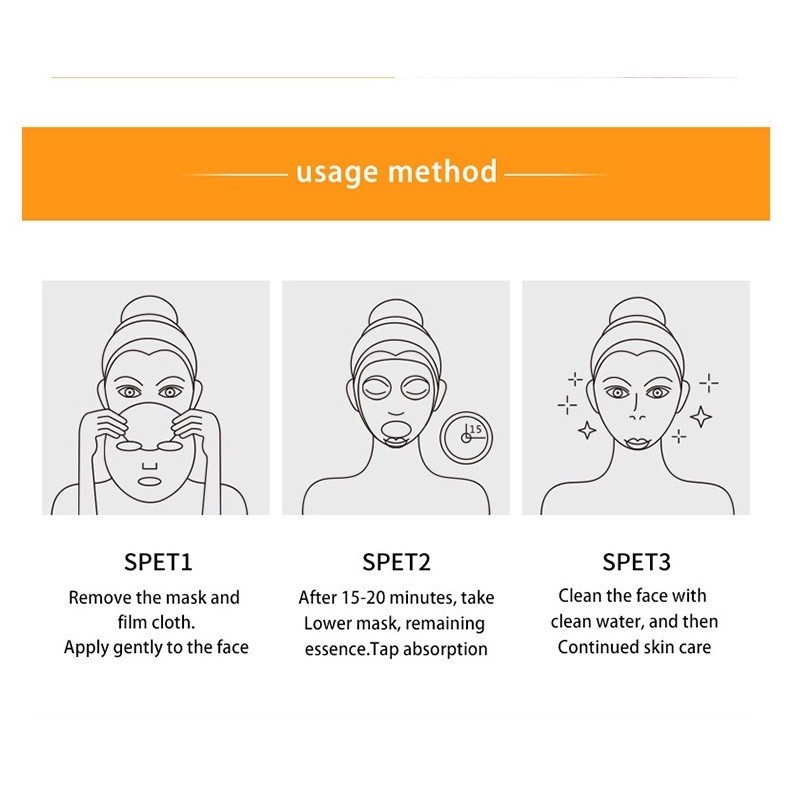 usage method

15

SPET1
Remove the mask and film cloth.
Apply gently to the face

SPET2
After 15-20 minutes, take Lower mask, remaining essence.Tap absorption

SPET3
Clean the face with clean water, and then Continued skin care