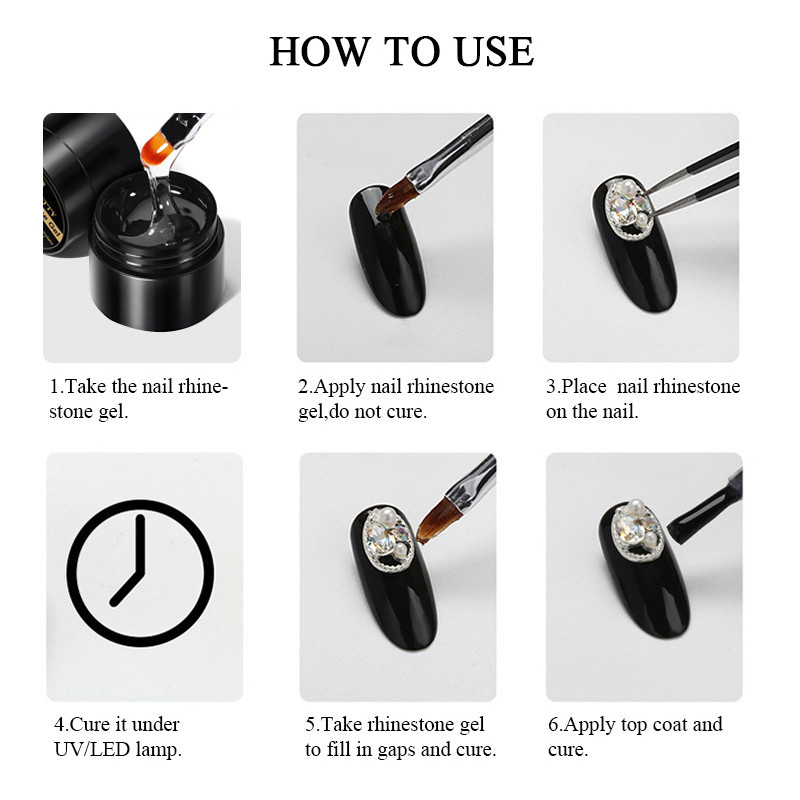 HOW TO USE

1.Take the nail rhinestone gel.

2.Apply nail rhinestone gel,do not cure.

3.Place nail rhinestone on the nail.

4.Cure it under UV/LED lamp.

5.Take rhinestone gel to fill in gaps and cure.

6.Apply top coat and cure.