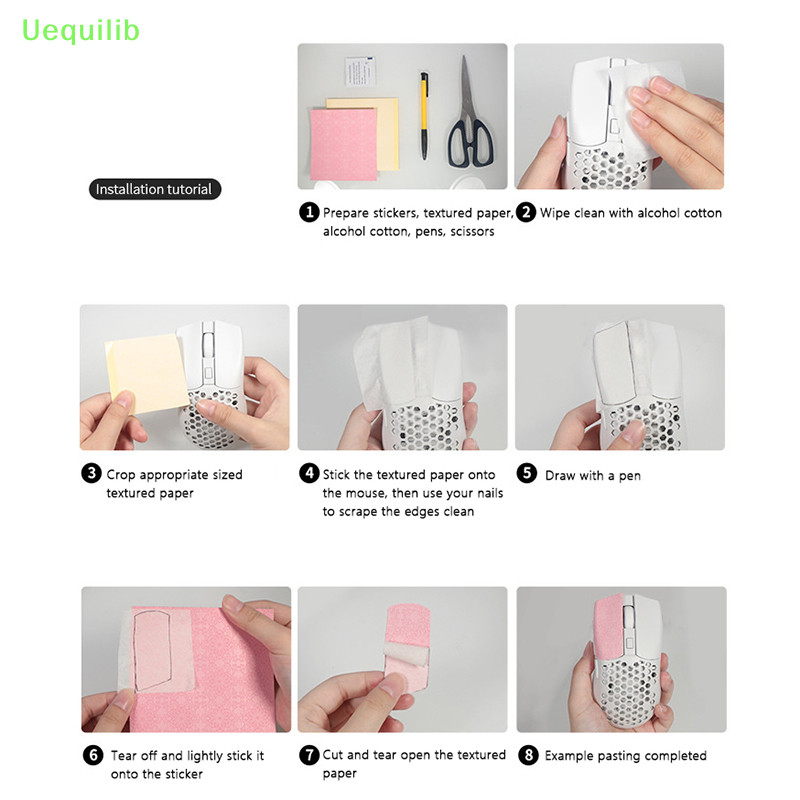 Uequilib

Installation tutorial

1 Prepare stickers, textured paper, alcohol cotton, pens, scissors

2 Wipe clean with alcohol cotton

3 Crop appropriate sized textured paper

4 Stick the textured paper onto the mouse, then use your nails to scrape the edges clean

5 Draw with a pen

6 Tear off and lightly stick it onto the sticker

7 Cut and tear open the textured paper

8 Example pasting completed