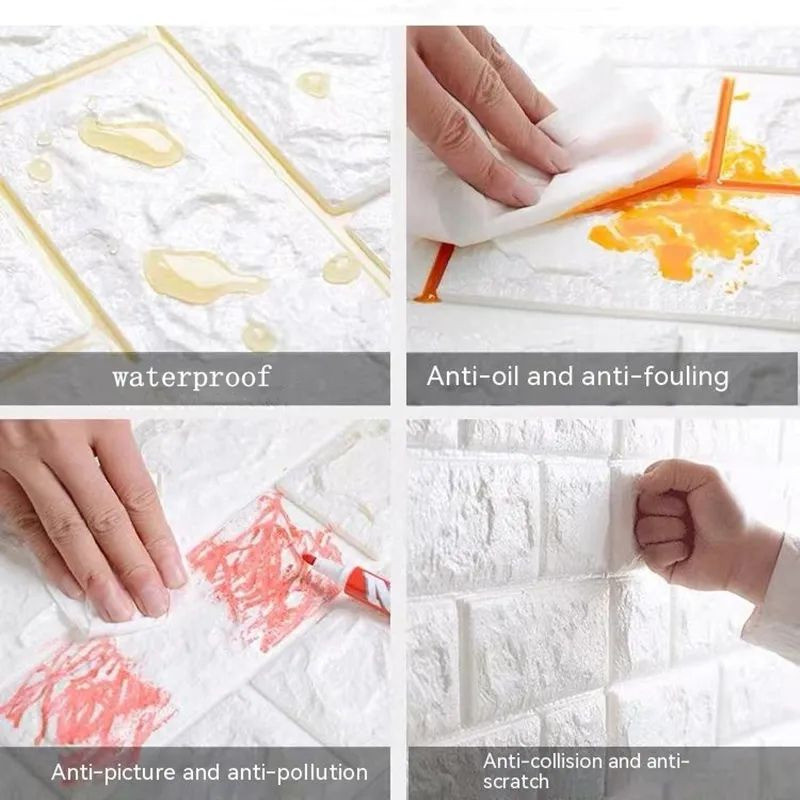 waterproof

Anti-oil and anti-fouling

Anti-picture and anti-pollution

Anti-collision and anti-scratch