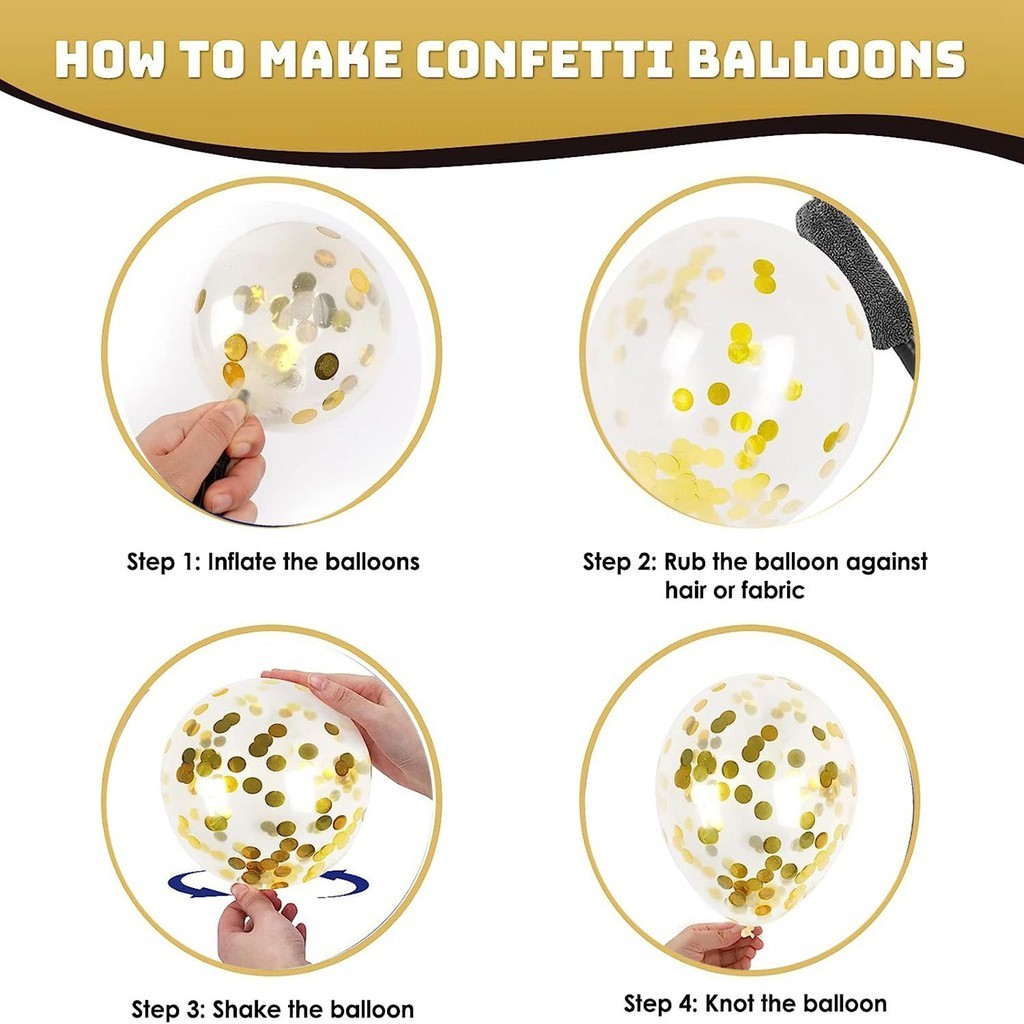 HOW TO MAKE CONFETTI BALLOONS

Step 1: Inflate the balloons

Step 2: Rub the balloon against hair or fabric

Step 3: Shake the balloon

Step 4: Knot the balloon