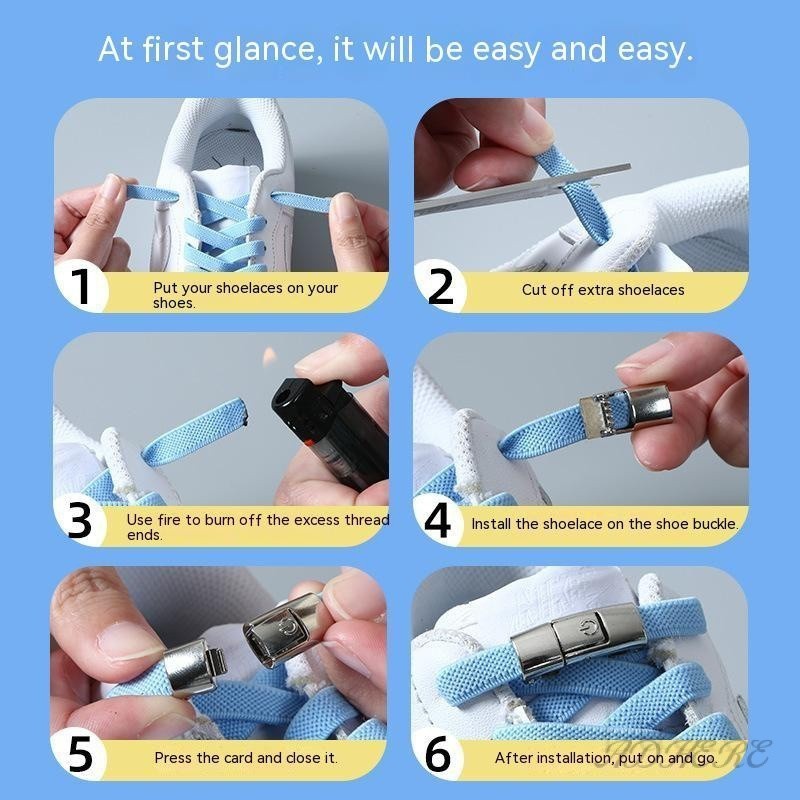 At first glance, it will be easy and easy.

1 Put your shoelaces on your shoes.

2 Cut off extra shoelaces

3 Use fire to burn off the excess thread ends.

4 Install the shoelace on the shoe buckle.

5 Press the card and close it.

6 After installation, put on and go.

ADHERE