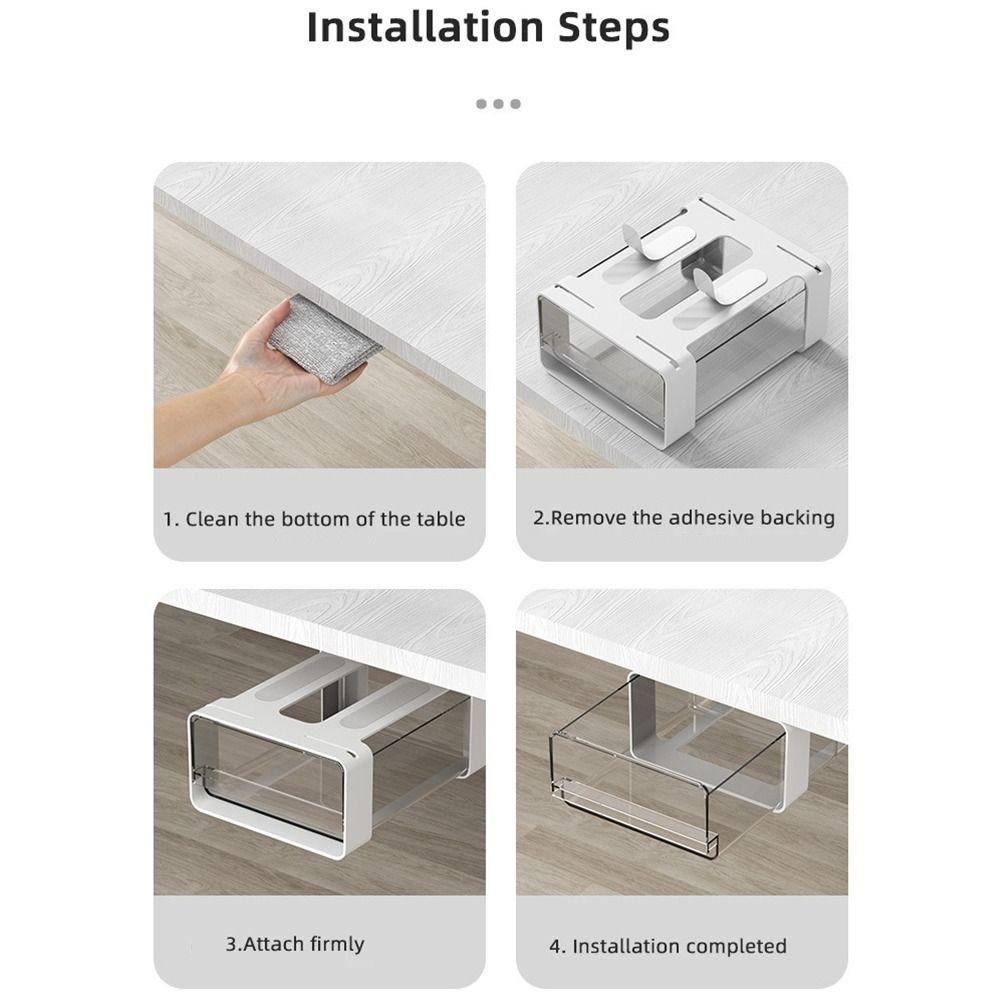 Installation Steps

1. Clean the bottom of the table

2.Remove the adhesive backing

3.Attach firmly

4. Installation completed