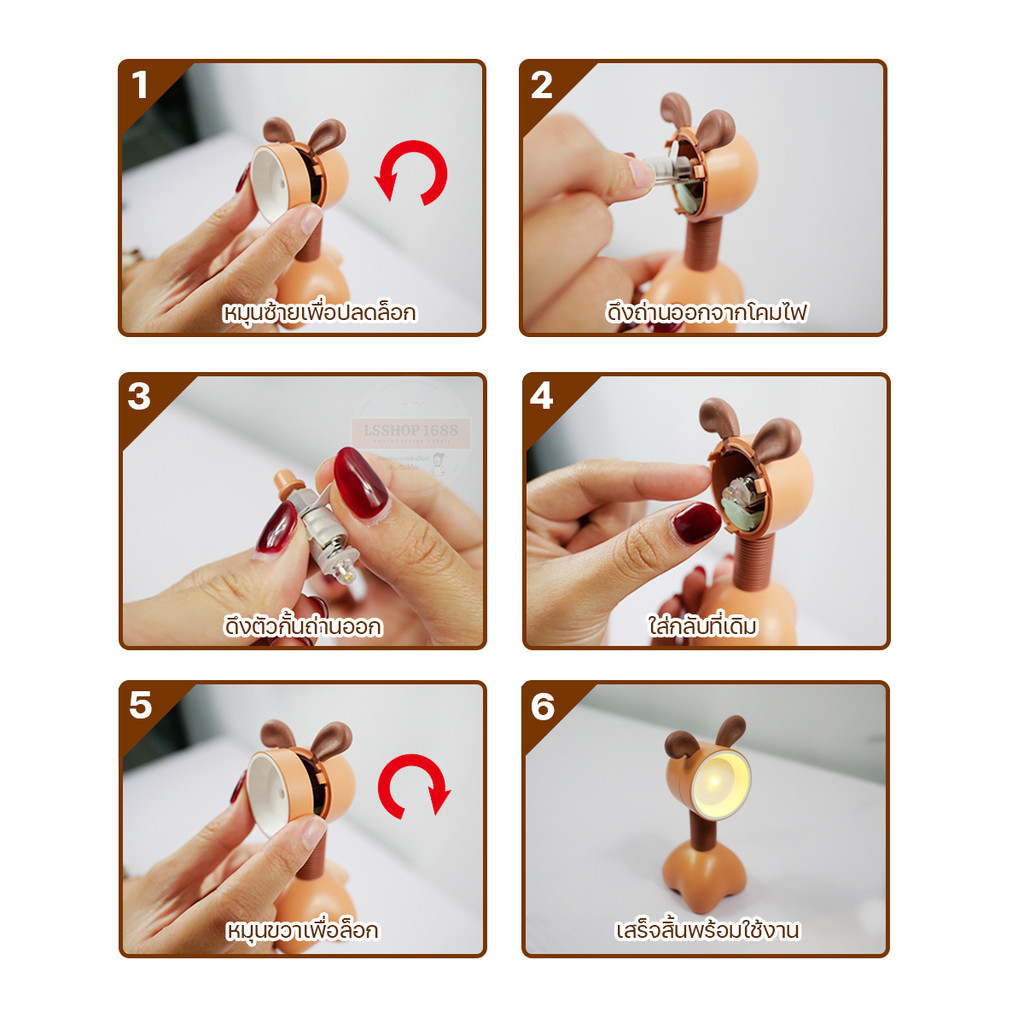 1
หมุนซ้ายเพื่อปลดล็อก

2
ดึงถ่านออกจากโคมไฟ

3
LSSHOP 1688
ดึงตัวกั้นถ่านออก

4
ใส่กลับที่เดิม

5
หมุนขวาเพื่อล็อก

6
เสร็จสิ้นพร้อมใช้งาน