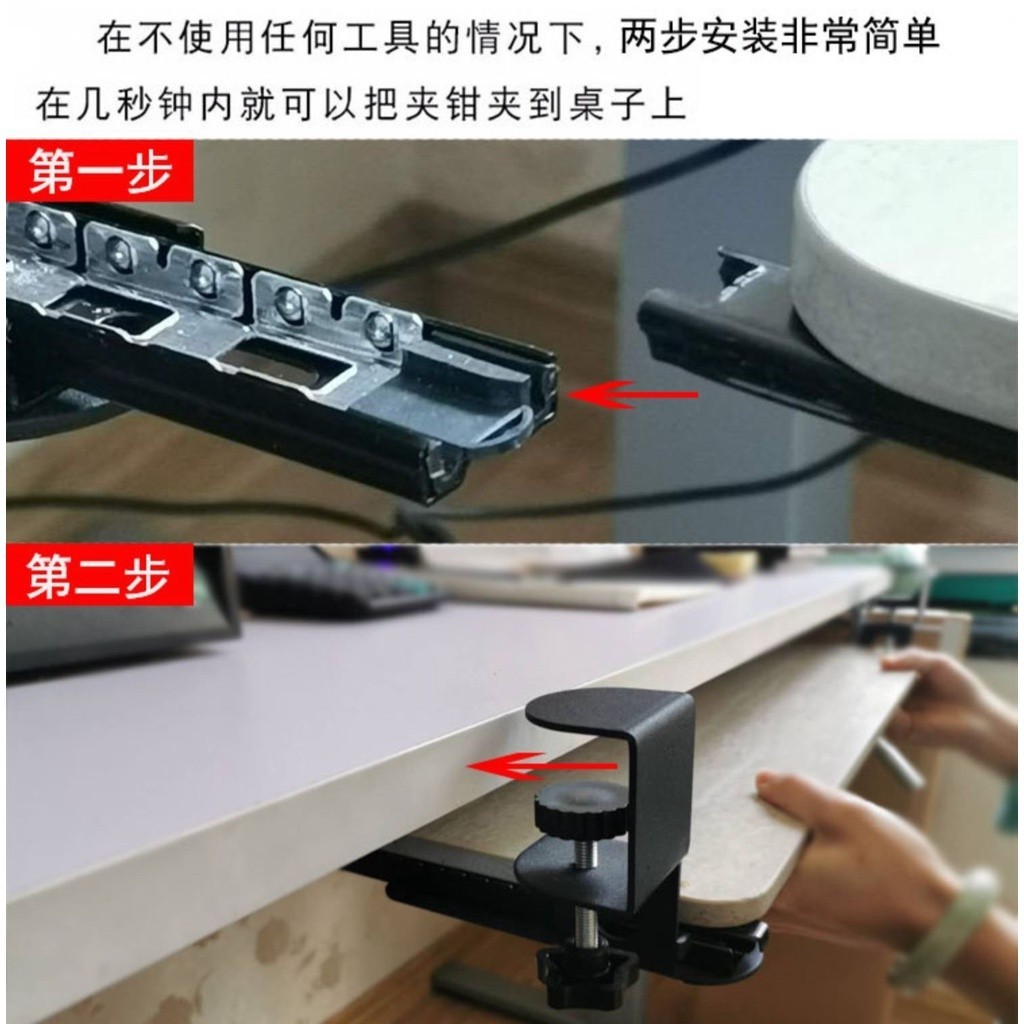 在不使用任何工具的情况下，两步安装非常简单
在几秒钟内就可以把夹钳夹到桌子上

第一步

第二步