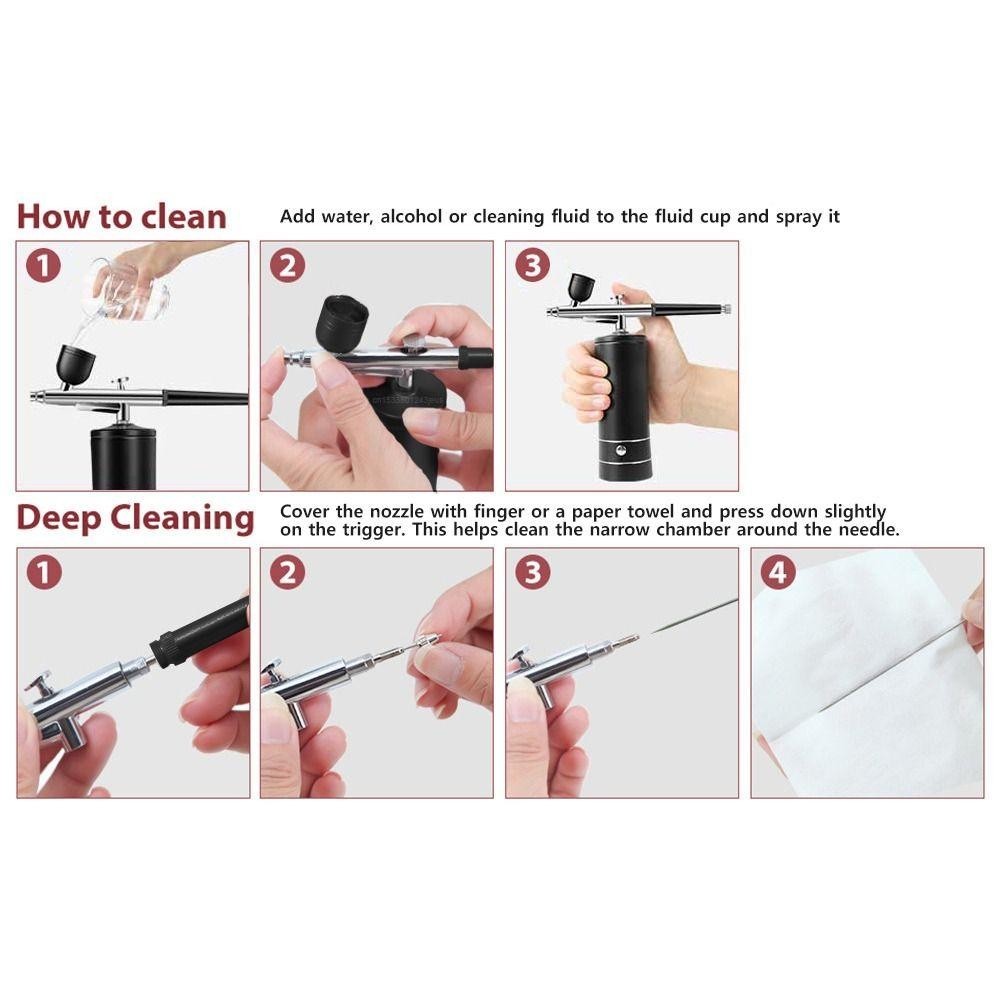 How to clean
Add water, alcohol or cleaning fluid to the fluid cup and spray it

1

2

3

Deep Cleaning
Cover the nozzle with finger or a paper towel and press down slightly on the trigger. This helps clean the narrow chamber around the needle.

1

2

3

4