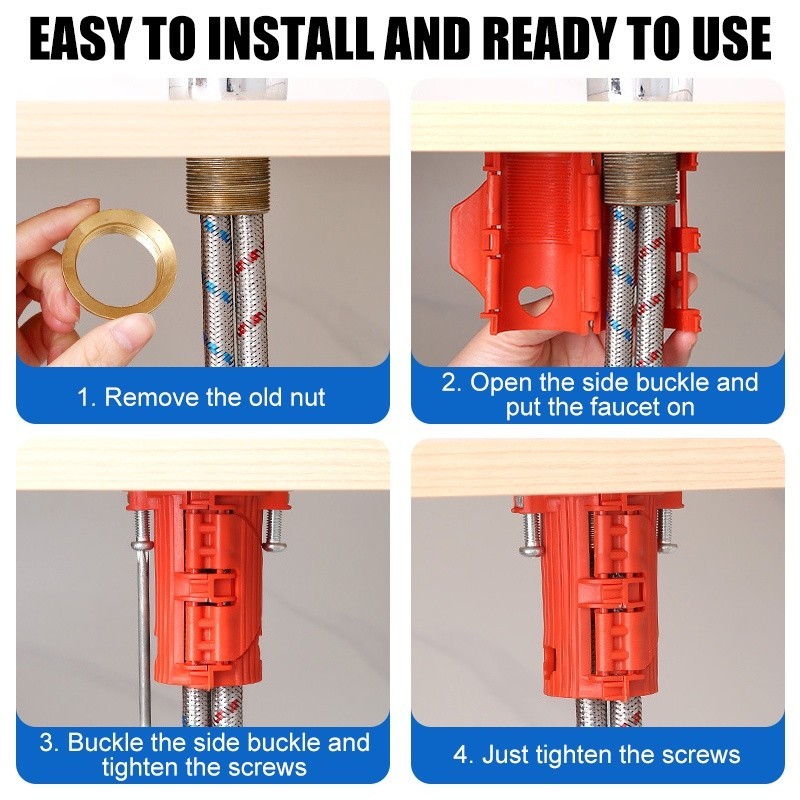 EASY TO INSTALL AND READY TO USE

1. Remove the old nut

2. Open the side buckle and put the faucet on

3. Buckle the side buckle and tighten the screws

4. Just tighten the screws