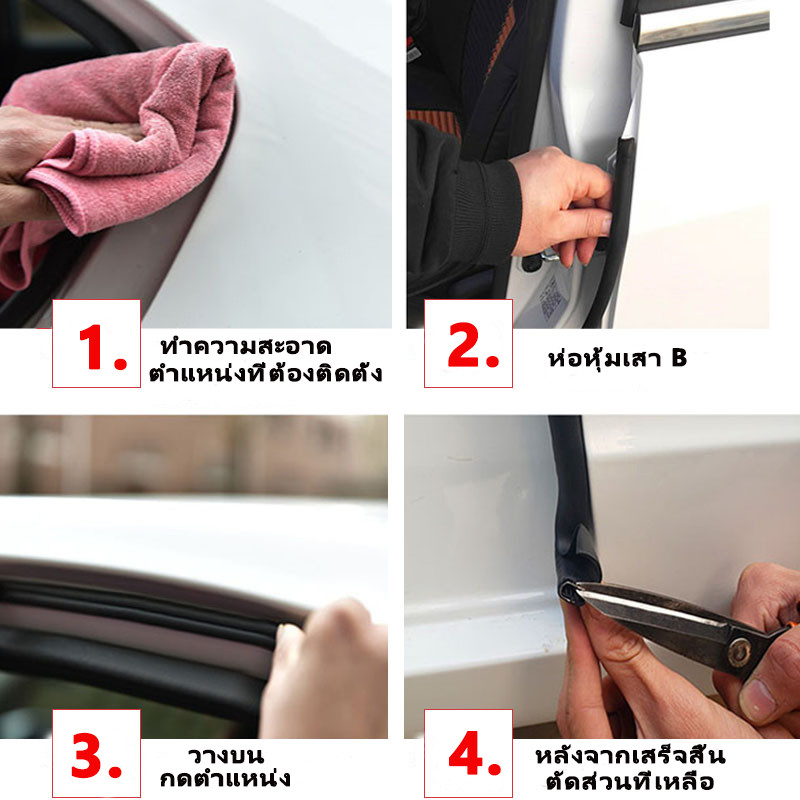 1.

ทำความสะอาด
ตำแหน่งที่ต้องติดตั้ง

2.

ห่อหุ้มเสา B

3.

วางบน
กดตำแหน่ง

4.

หลังจากเสร็จสิ้น
ตัดส่วนที่เหลือ