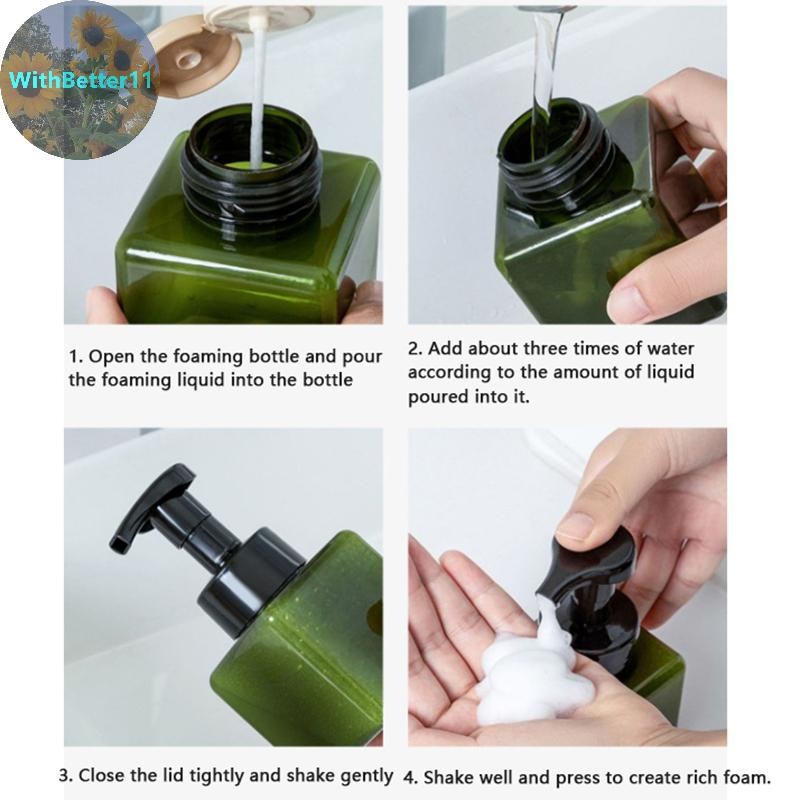 WithBetter11

1. Open the foaming bottle and pour the foaming liquid into the bottle

2. Add about three times of water according to the amount of liquid poured into it.

3. Close the lid tightly and shake gently

4. Shake well and press to create rich foam.