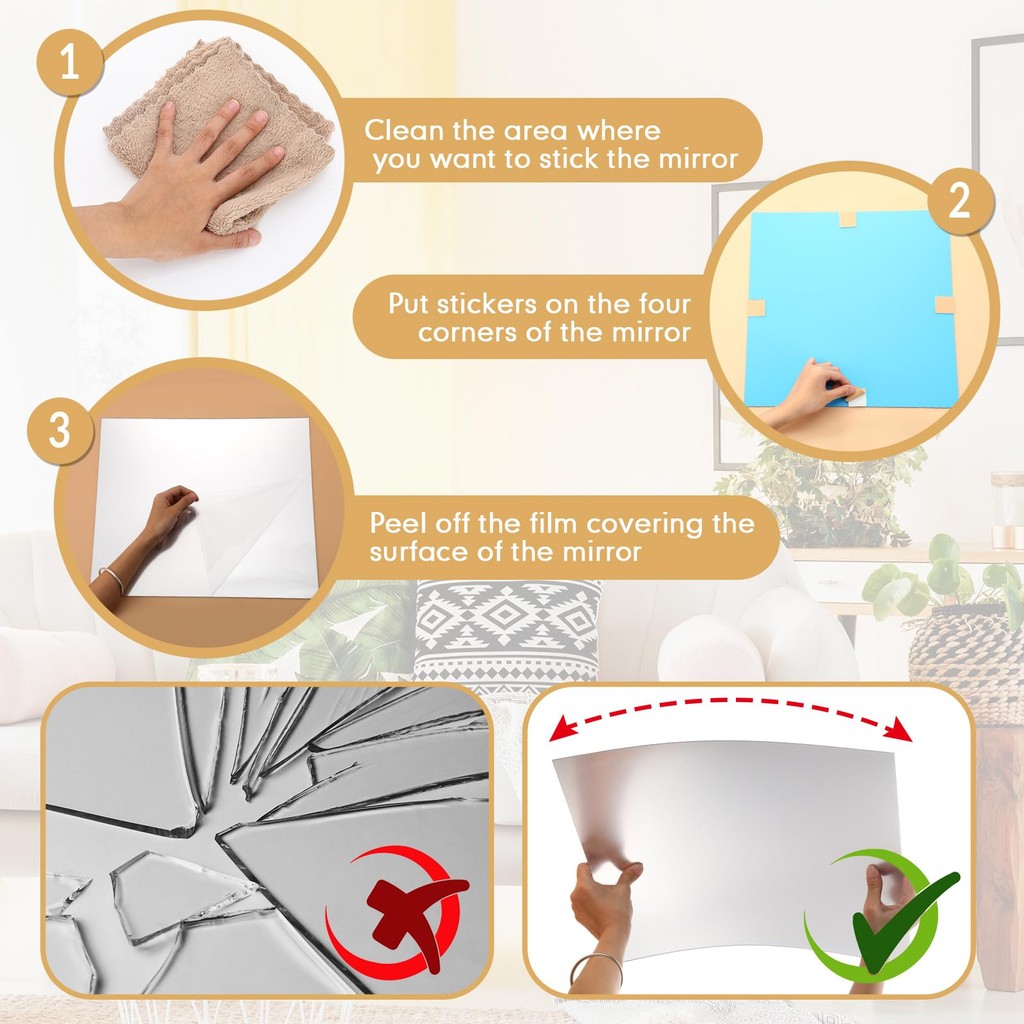 1

Clean the area where you want to stick the mirror

2

Put stickers on the four corners of the mirror

3

Peel off the film covering the surface of the mirror