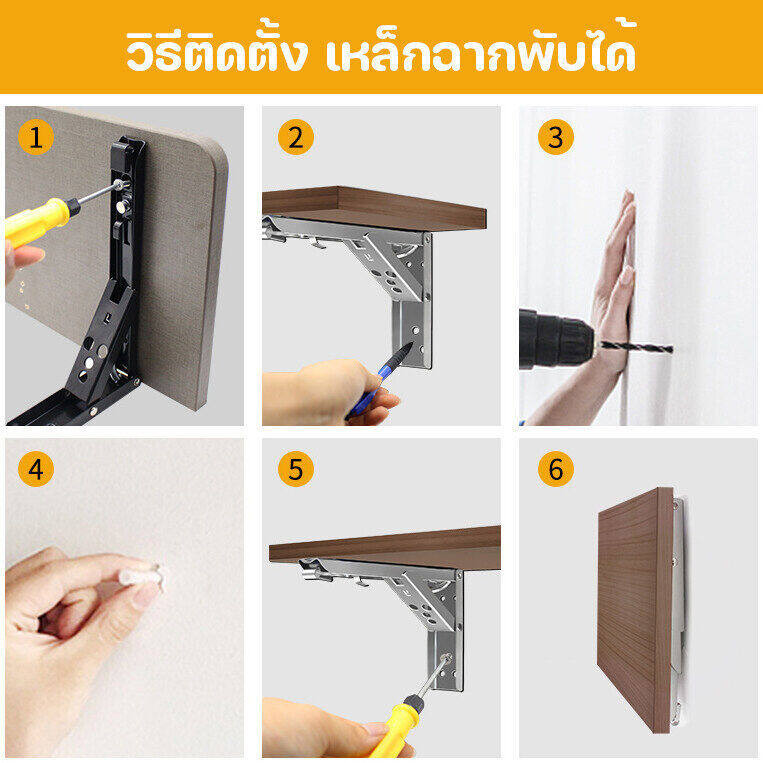 วิธีติดตั้ง เหล็กฉากพับได้

1

2

3

4

5

6