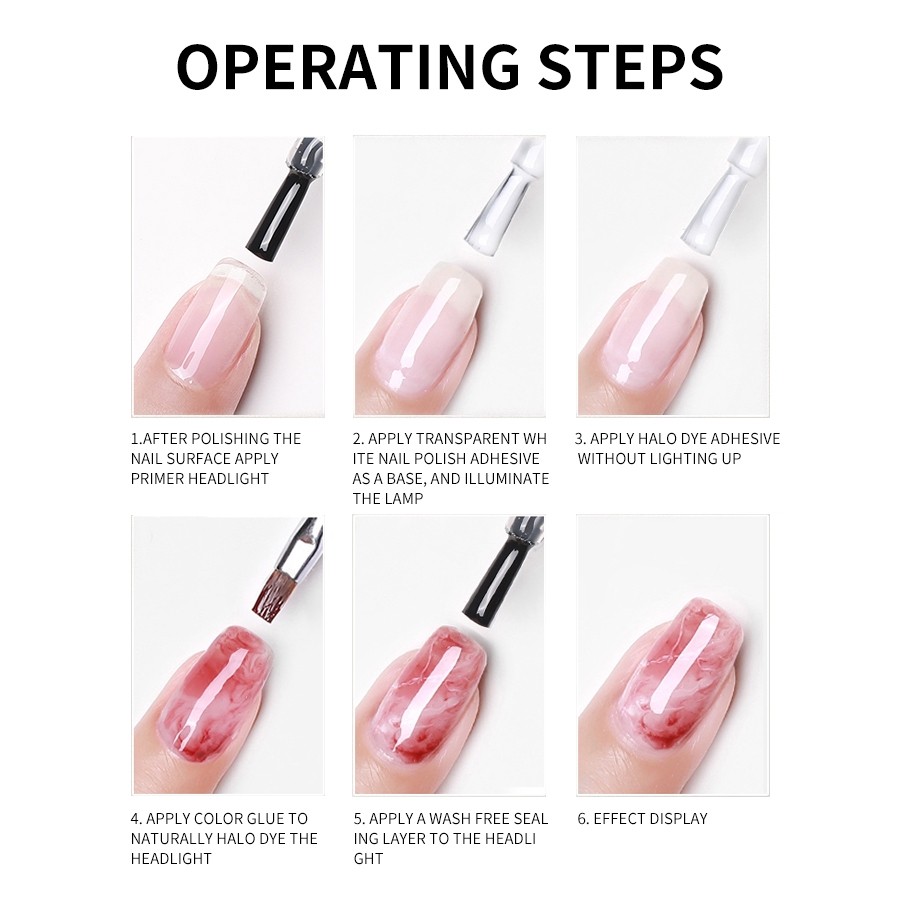 OPERATING STEPS

1.AFTER POLISHING THE NAIL SURFACE APPLY PRIMER HEADLIGHT

2. APPLY TRANSPARENT WH ITE NAIL POLISH ADHESIVE AS A BASE, AND ILLUMINATE THE LAMP

3. APPLY HALO DYE ADHESIVE WITHOUT LIGHTING UP

4. APPLY COLOR GLUE TO NATURALLY HALO DYE THE HEADLIGHT

5. APPLY A WASH FREE SEAL ING LAYER TO THE HEADLI GHT

6. EFFECT DISPLAY