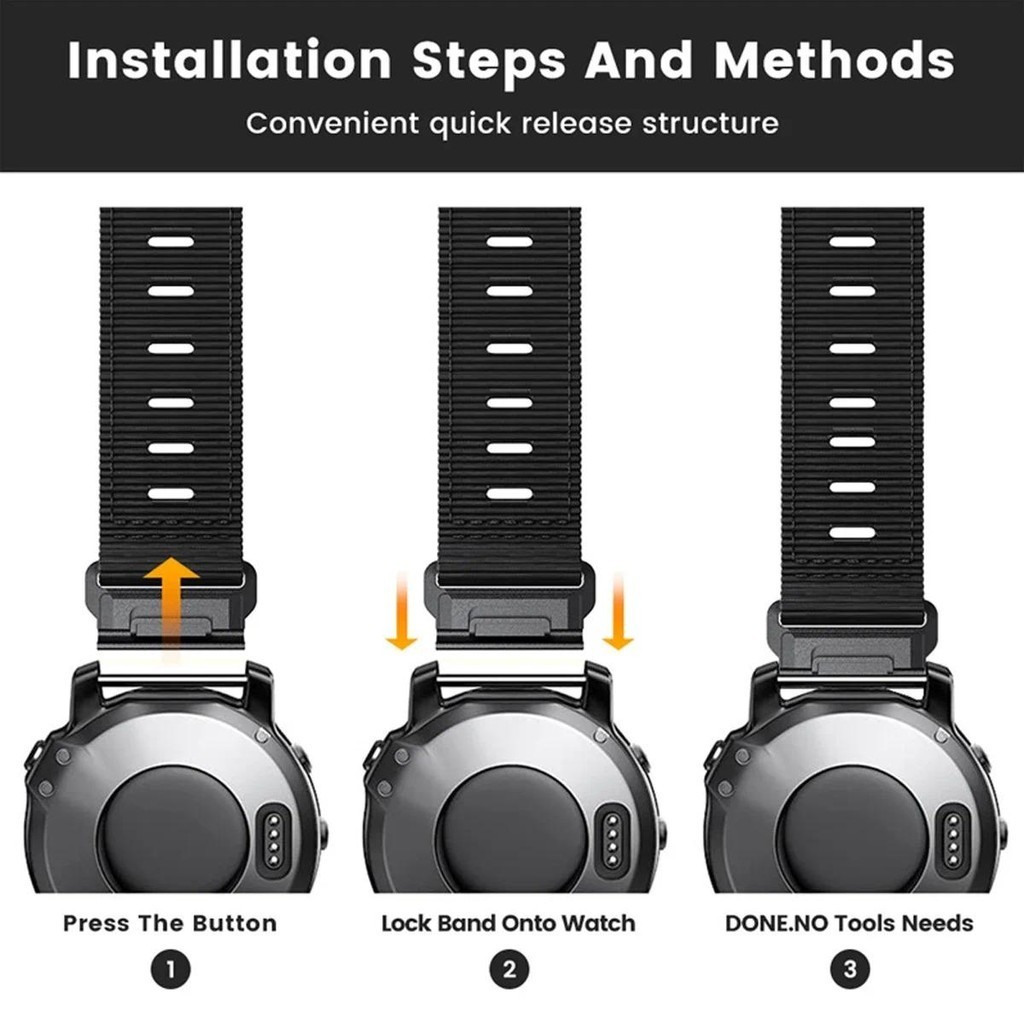 Installation Steps And Methods

Convenient quick release structure

Press The Button

1

Lock Band Onto Watch

2

DONE.NO Tools Needs

3