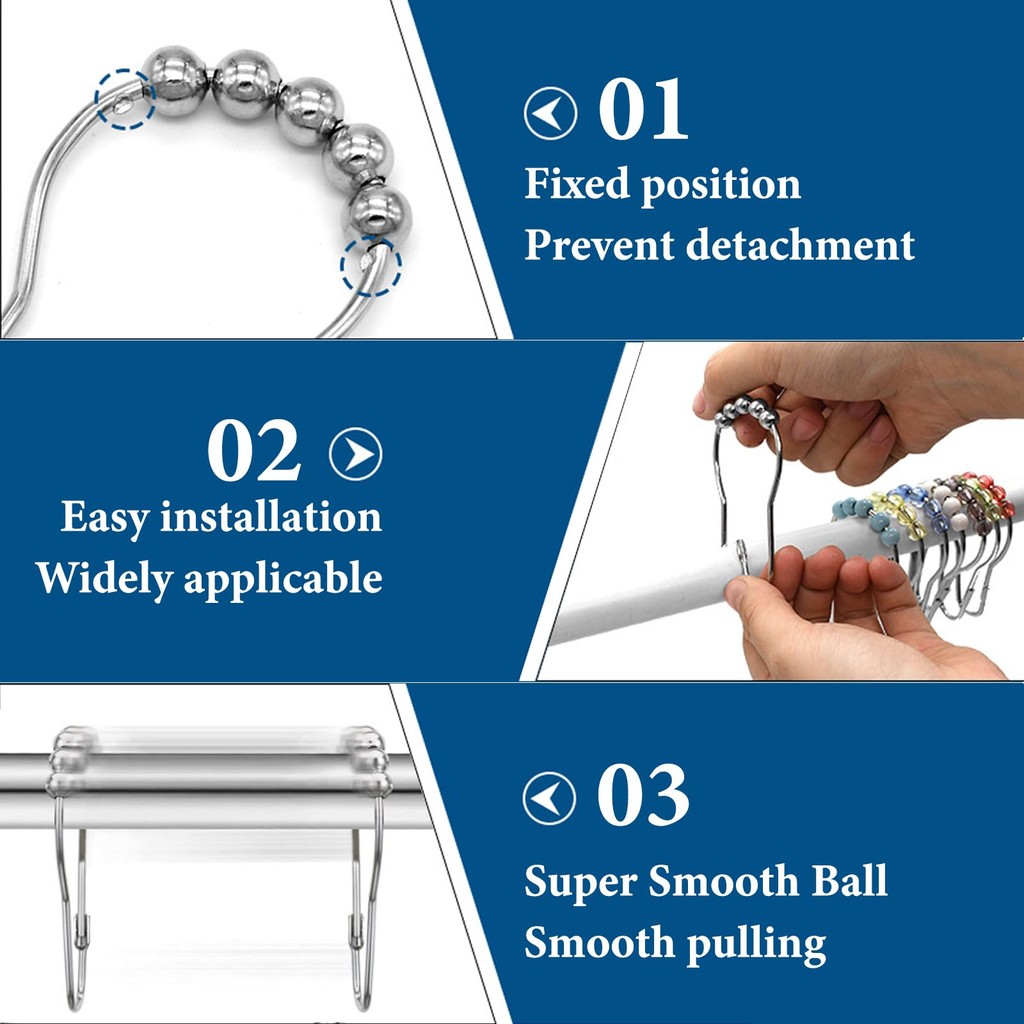 01
Fixed position
Prevent detachment

02
Easy installation
Widely applicable

03
Super Smooth Ball
Smooth pulling