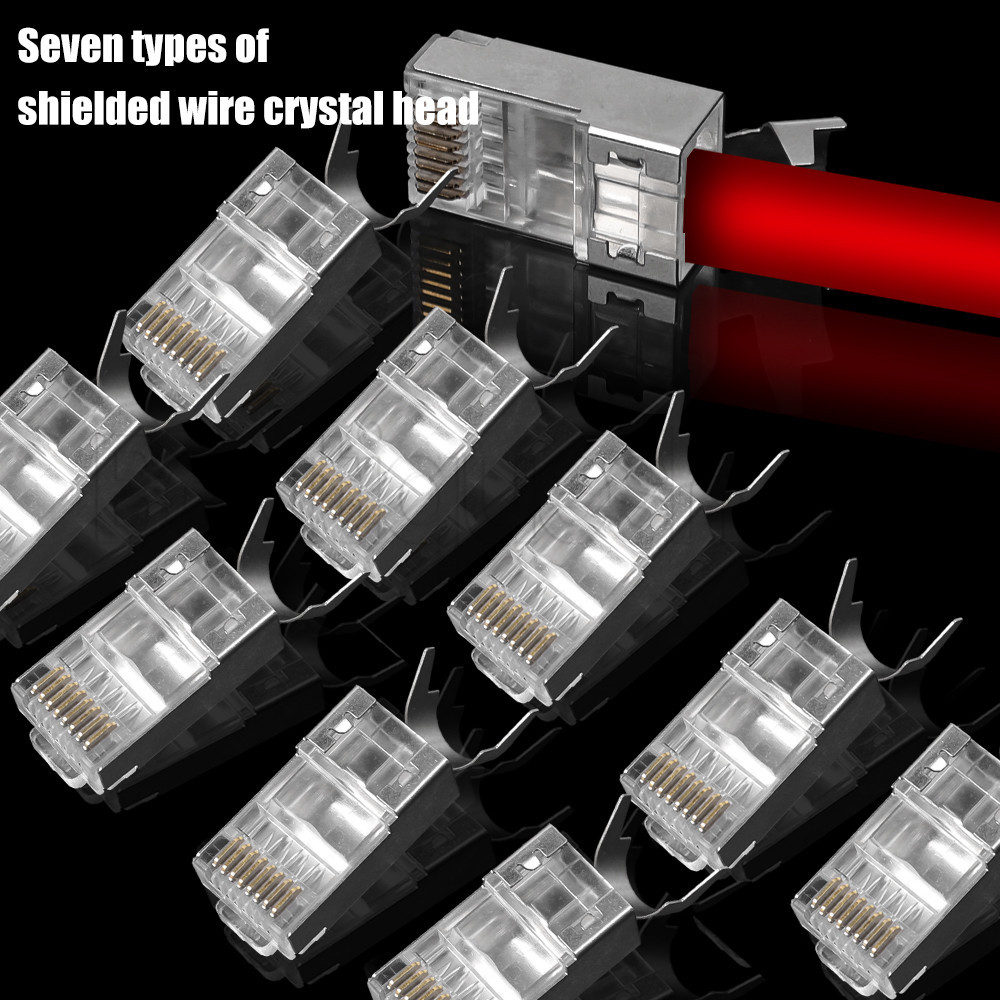 Seven types of
shielded wire crystal head