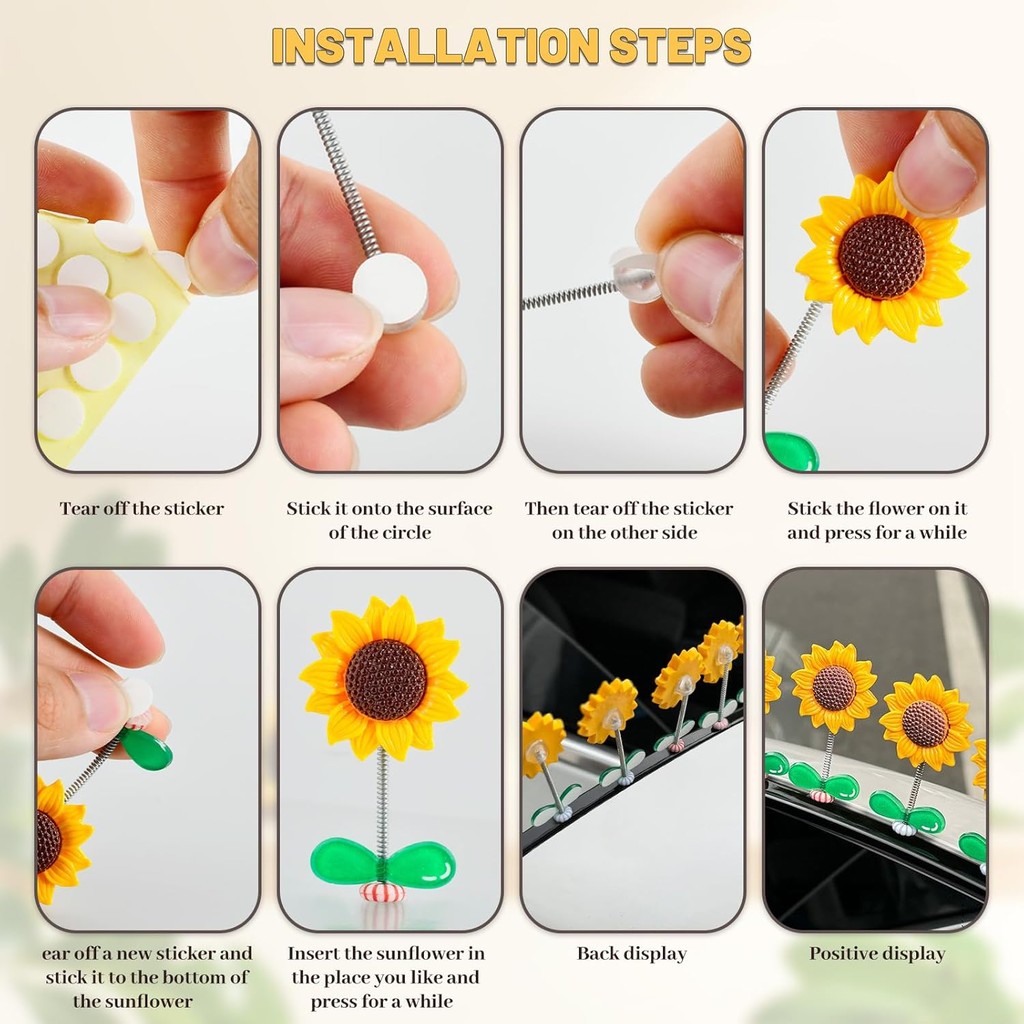 INSTALLATION STEPS

Tear off the sticker

Stick it onto the surface of the circle

Then tear off the sticker on the other side

Stick the flower on it and press for a while

ear off a new sticker and stick it to the bottom of the sunflower

Insert the sunflower in the place you like and press for a while

Back display

Positive display