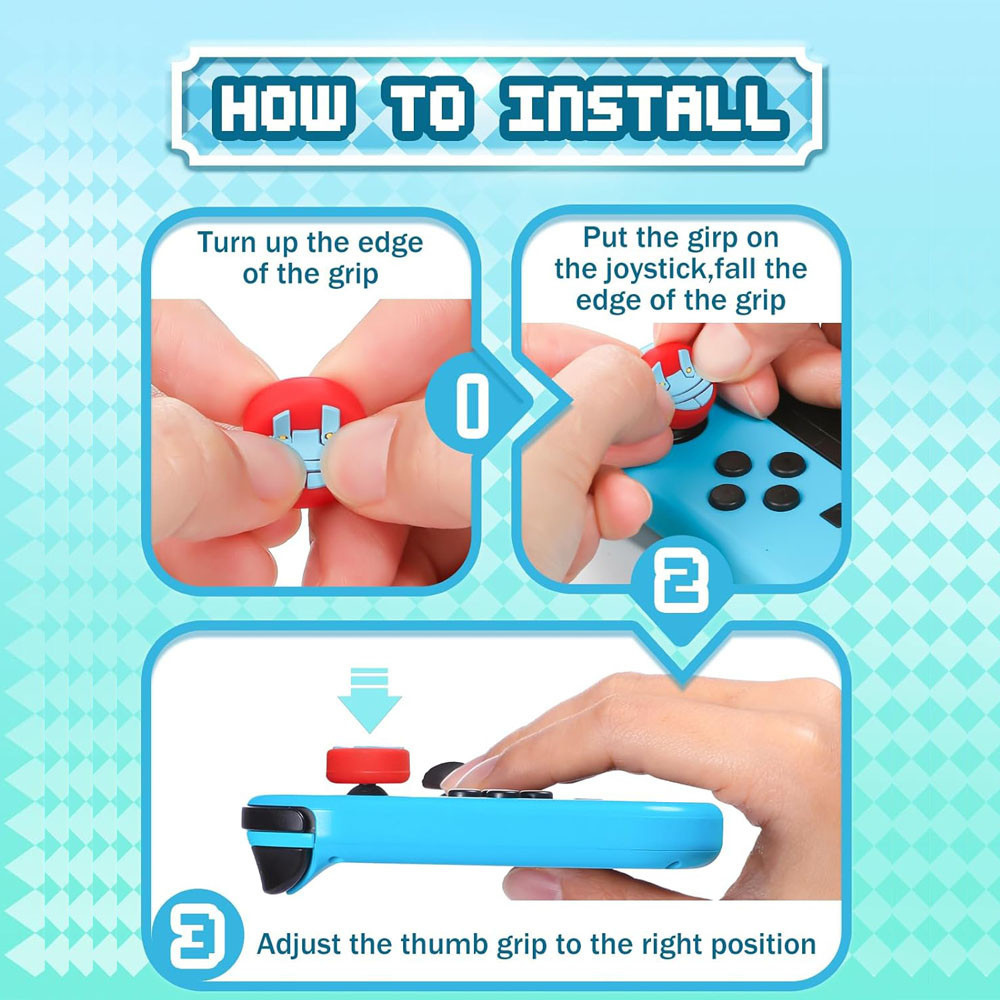 HOW TO INSTALL

Turn up the edge of the grip

1

Put the girp on the joystick,fall the edge of the grip

2

3

Adjust the thumb grip to the right position