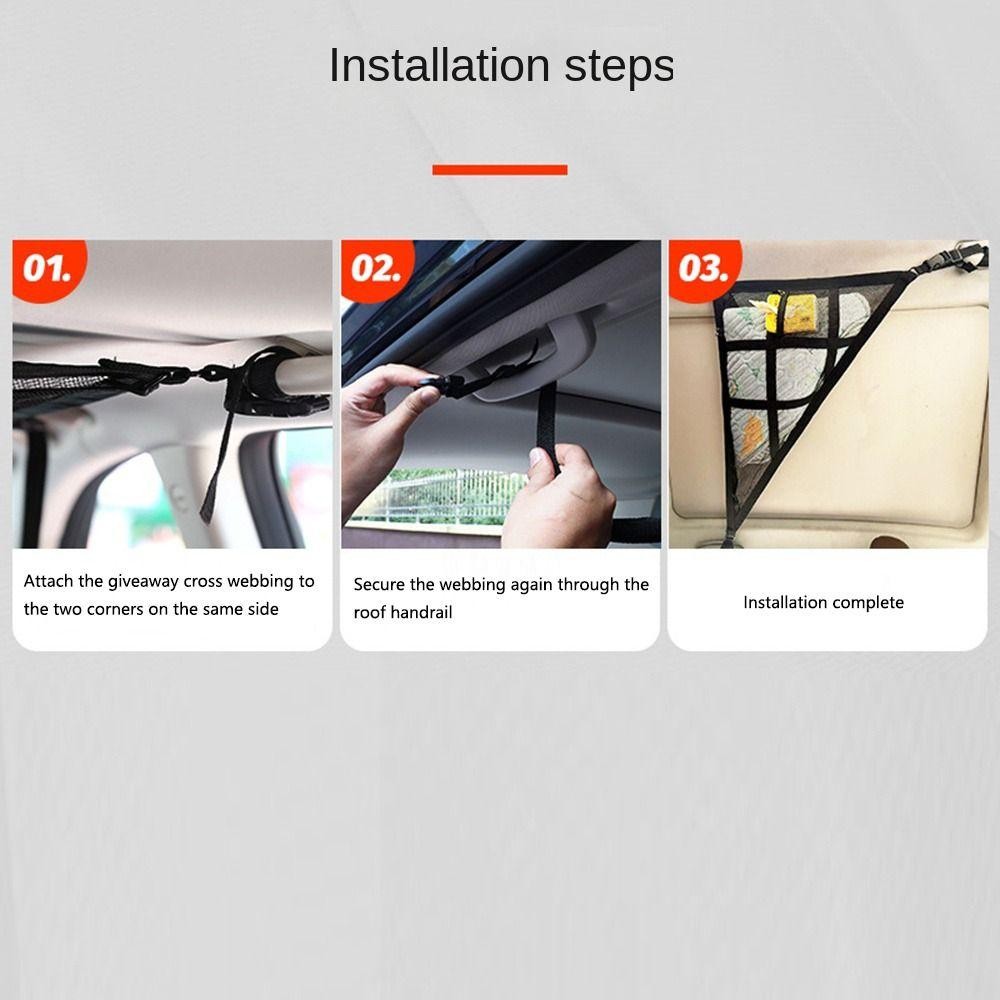 Installation steps

01.

Attach the giveaway cross webbing to the two corners on the same side

02.

Secure the webbing again through the roof handrail

03.

Installation complete