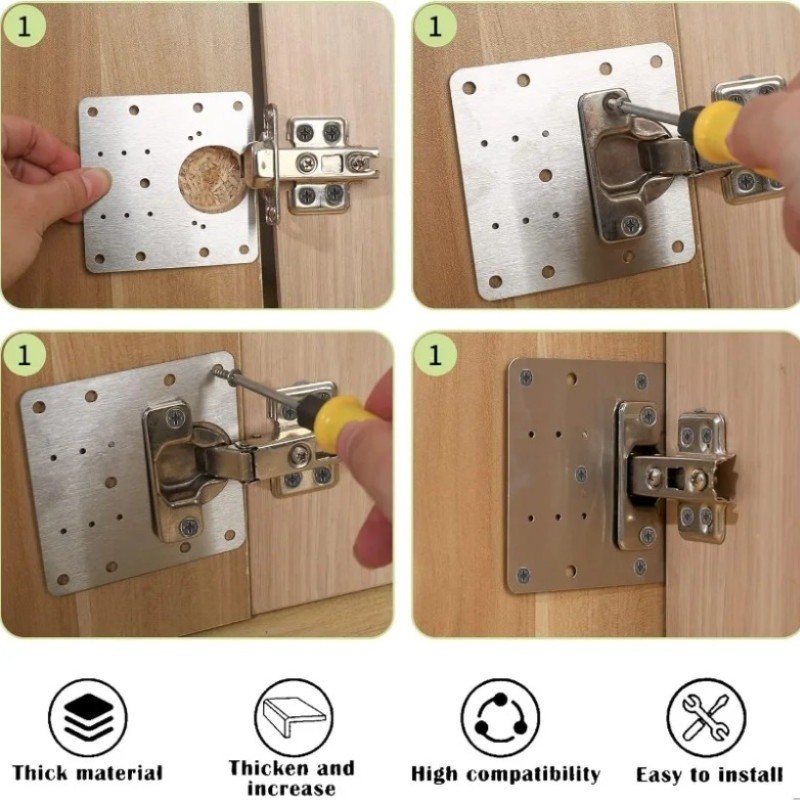 1

1

1

1

Thick material

Thicken and increase

High compatibility

Easy to install