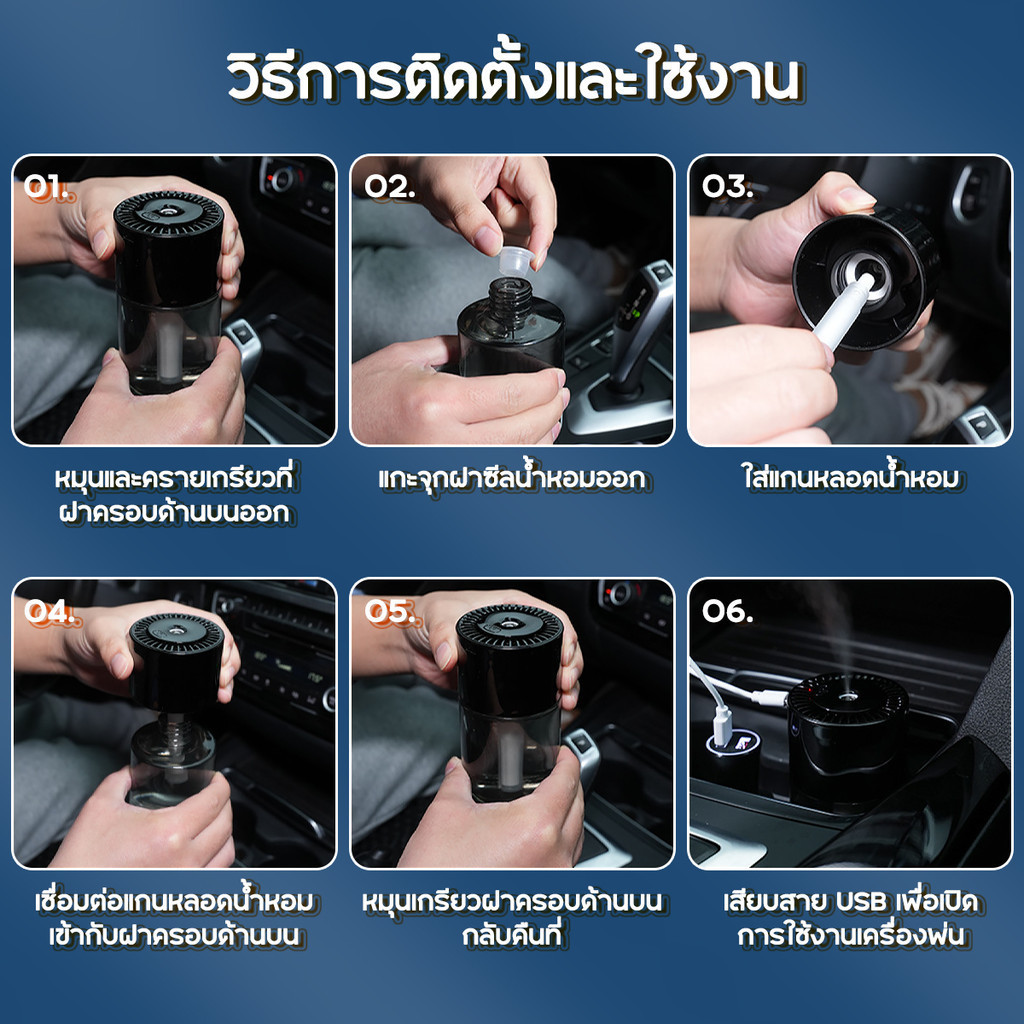 วิธีการติดตั้งและใช้งาน

01.

หมุนและคลายเกรียวที่ฝาครอบด้านบนออก

02.

แกะจุกฝาซีลน้ำหอมออก

03.

ใส่แกนหลอดน้ำหอม

04.

เชื่อมต่อแกนหลอดน้ำหอมเข้ากับฝาครอบด้านบน

05.

หมุนเกรียวฝาครอบด้านบนกลับคืนที่

06.

เสียบสาย USB เพื่อเปิดการใช้งานเครื่องพ่น